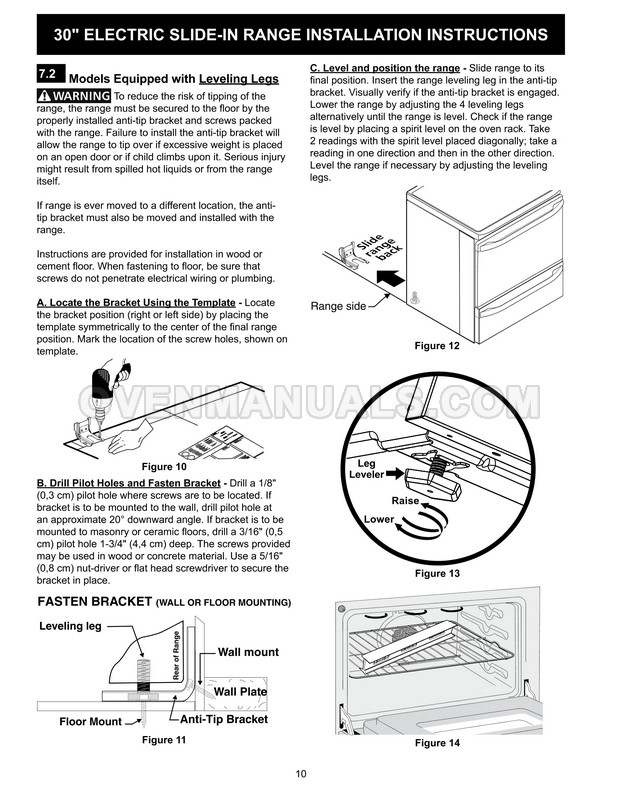 30" ELECTRIC SLIDE-IN RANGE INSTALLATION INSTRUCTIONS

7.2 Models Equipped with Leveling Legs

WARNING To reduce the risk of tipping of the range, the range must be secured to the floor by the properly installed anti-tip bracket and screws packed with the range. Failure to install the anti-tip bracket will allow the range to tip over if excessive weight is placed on an open door or if child climbs upon it. Serious injury might result from spilled hot liquids or from the range itself.

If range is ever moved to a different location, the anti-tip bracket must also be moved and installed with the range.

Instructions are provided for installation in wood or cement floor. When fastening to floor, be sure that screws do not penetrate electrical wiring or plumbing.

A. Locate the Bracket Using the Template - Locate the bracket position (right or left side) by placing the template symmetrically to the center of the final range position. Mark the location of the screw holes, shown on template.

Figure 10

B. Drill Pilot Holes and Fasten Bracket - Drill a 1/8" (0,3 cm) pilot hole where screws are to be located. If bracket is to be mounted to the wall, drill pilot hole at an approximate 20° downward angle. If bracket is to be mounted to masonry or ceramic floors, drill a 3/16" (0,5 cm) pilot hole 1-3/4" (4,4 cm) deep. The screws provided may be used in wood or concrete material. Use a 5/16" (0,8 cm) nut-driver or flat head screwdriver to secure the bracket in place.

FASTEN BRACKET (WALL OR FLOOR MOUNTING)

Leveling leg
Rear of Range
Wall mount
Wall Plate
Floor Mount
Anti-Tip Bracket

Figure 11

C. Level and position the range - Slide range to its final position. Insert the range leveling leg in the anti-tip bracket. Visually verify if the anti-tip bracket is engaged. Lower the range by adjusting the 4 leveling legs alternatively until the range is level. Check if the range is level by placing a spirit level on the oven rack. Take 2 readings with the spirit level placed diagonally; take a reading in one direction and then in the other direction. Level the range if necessary by adjusting the leveling legs.

Slide range back
Range side

Figure 12

OVENMANUALS.COM

Leg Leveler
Raise
Lower

Figure 13

Figure 14

10