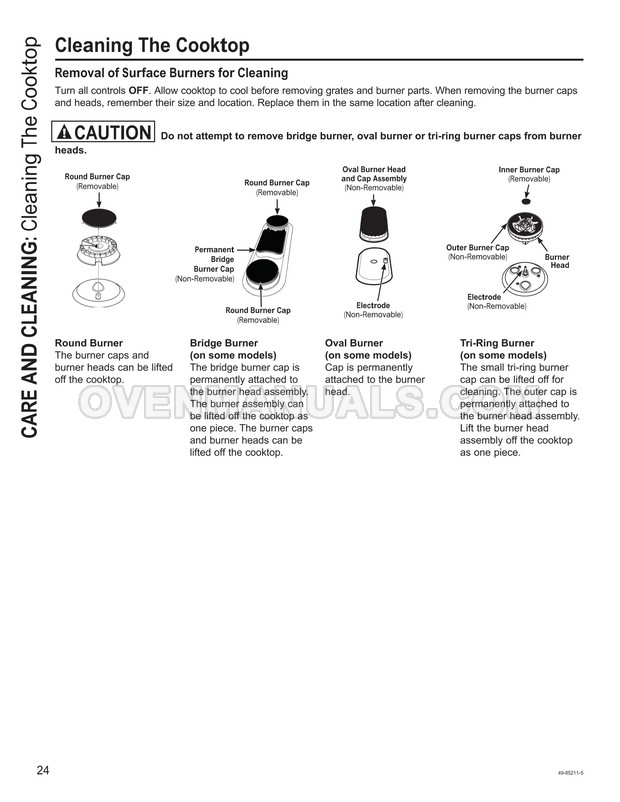 CARE AND CLEANING: Cleaning The Cooktop

Cleaning The Cooktop

Removal of Surface Burners for Cleaning

Turn all controls OFF. Allow cooktop to cool before removing grates and burner parts. When removing the burner caps and heads, remember their size and location. Replace them in the same location after cleaning.

CAUTION Do not attempt to remove bridge burner, oval burner or tri-ring burner caps from burner heads.

Round Burner Cap (Removable)

Round Burner Cap (Removable)

Permanent Bridge Burner Cap (Non-Removable)

Round Burner Cap (Removable)

Oval Burner Head and Cap Assembly (Non-Removable)

Electrode (Non-Removable)

Inner Burner Cap (Removable)

Outer Burner Cap (Non-Removable)

Burner Head

Electrode (Non-Removable)

Round Burner
The burner caps and burner heads can be lifted off the cooktop.

Bridge Burner (on some models)
The bridge burner cap is permanently attached to the burner head assembly. The burner assembly can be lifted off the cooktop as one piece. The burner caps and burner heads can be lifted off the cooktop.

Oval Burner (on some models)
Cap is permanently attached to the burner head.

Tri-Ring Burner (on some models)
The small tri-ring burner cap can be lifted off for cleaning. The outer cap is permanently attached to the burner head assembly. Lift the burner head assembly off the cooktop as one piece.

OVENMANUALS.COM

24

49-85211-5