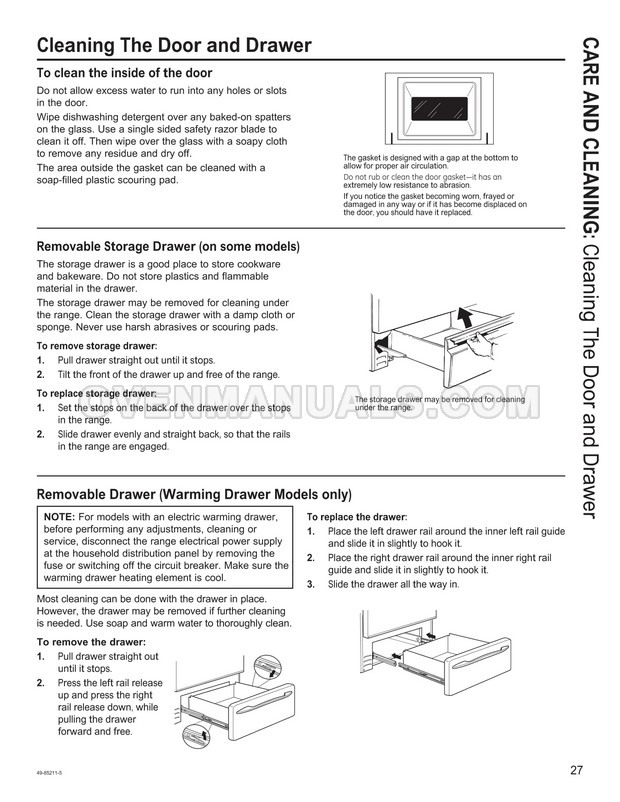 Cleaning The Door and Drawer

To clean the inside of the door

Do not allow excess water to run into any holes or slots in the door.

Wipe dishwashing detergent over any baked-on spatters on the glass. Use a single sided safety razor blade to clean it off. Then wipe over the glass with a soapy cloth to remove any residue and dry off.

The area outside the gasket can be cleaned with a soap-filled plastic scouring pad.

The gasket is designed with a gap at the bottom to allow for proper air circulation.

Do not rub or clean the door gasket—it has an extremely low resistance to abrasion.

If you notice the gasket becoming worn, frayed or damaged in any way or if it has become displaced on the door, you should have it replaced.

Removable Storage Drawer (on some models)

The storage drawer is a good place to store cookware and bakeware. Do not store plastics and flammable material in the drawer.

The storage drawer may be removed for cleaning under the range. Clean the storage drawer with a damp cloth or sponge. Never use harsh abrasives or scouring pads.

To remove storage drawer:
1. Pull drawer straight out until it stops.
2. Tilt the front of the drawer up and free of the range.

To replace storage drawer:
1. Set the stops on the back of the drawer over the stops in the range.
2. Slide drawer evenly and straight back, so that the rails in the range are engaged.

The storage drawer may be removed for cleaning under the range.

OVENMANUALS.COM

Removable Drawer (Warming Drawer Models only)

NOTE: For models with an electric warming drawer, before performing any adjustments, cleaning or service, disconnect the range electrical power supply at the household distribution panel by removing the fuse or switching off the circuit breaker. Make sure the warming drawer heating element is cool.

Most cleaning can be done with the drawer in place. However, the drawer may be removed if further cleaning is needed. Use soap and warm water to thoroughly clean.

To remove the drawer:
1. Pull drawer straight out until it stops.
2. Press the left rail release up and press the right rail release down, while pulling the drawer forward and free.

To replace the drawer:
1. Place the left drawer rail around the inner left rail guide and slide it in slightly to hook it.
2. Place the right drawer rail around the inner right rail guide and slide it in slightly to hook it.
3. Slide the drawer all the way in.

CARE AND CLEANING: Cleaning The Door and Drawer

49-85211-5

27