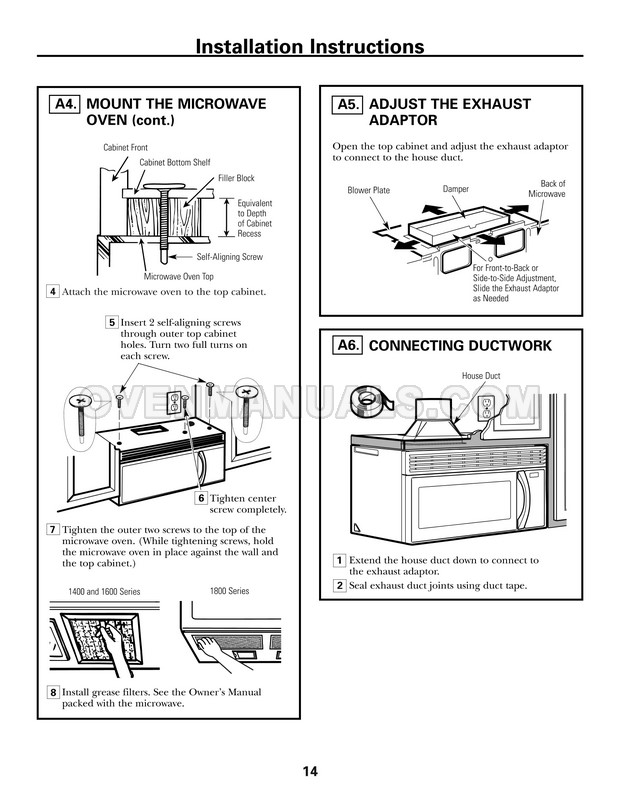 Installation Instructions

A4. MOUNT THE MICROWAVE OVEN (cont.)

Cabinet Front
Cabinet Bottom Shelf
Filler Block
Equivalent to Depth of Cabinet Recess
Self-Aligning Screw
Microwave Oven Top

4 Attach the microwave oven to the top cabinet.

5 Insert 2 self-aligning screws through outer top cabinet holes. Turn two full turns on each screw.

6 Tighten center screw completely.

7 Tighten the outer two screws to the top of the microwave oven. (While tightening screws, hold the microwave oven in place against the wall and the top cabinet.)

1400 and 1600 Series
1800 Series

8 Install grease filters. See the Owner's Manual packed with the microwave.

A5. ADJUST THE EXHAUST ADAPTOR

Open the top cabinet and adjust the exhaust adaptor to connect to the house duct.

Blower Plate
Damper
Back of Microwave
For Front-to-Back or Side-to-Side Adjustment, Slide the Exhaust Adaptor as Needed

A6. CONNECTING DUCTWORK

House Duct

OVENMANUALS.COM

1 Extend the house duct down to connect to the exhaust adaptor.
2 Seal exhaust duct joints using duct tape.

14