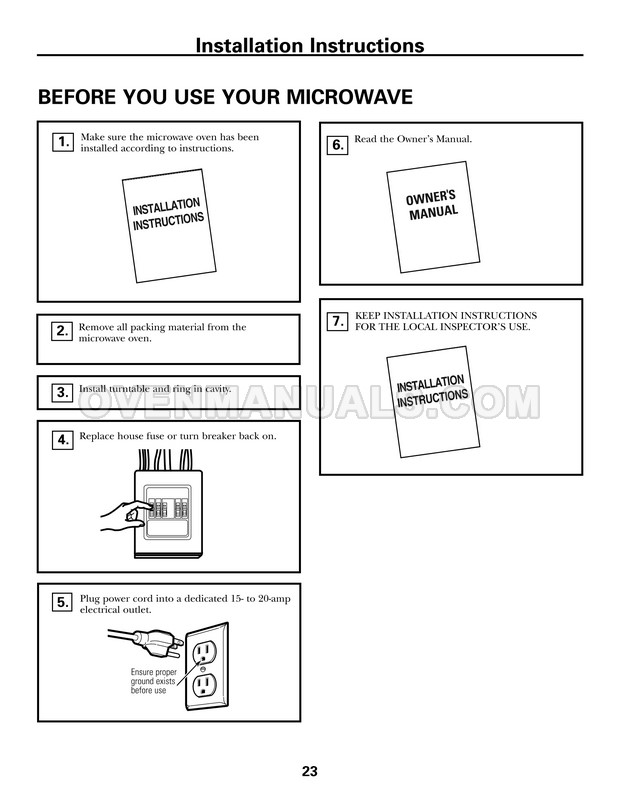 Installation Instructions

BEFORE YOU USE YOUR MICROWAVE

1. Make sure the microwave oven has been installed according to instructions.

INSTALLATION INSTRUCTIONS

2. Remove all packing material from the microwave oven.

3. Install turntable and ring in cavity.

4. Replace house fuse or turn breaker back on.

5. Plug power cord into a dedicated 15- to 20-amp electrical outlet.

Ensure proper ground exists before use

6. Read the Owner's Manual.

OWNER'S MANUAL

7. KEEP INSTALLATION INSTRUCTIONS FOR THE LOCAL INSPECTOR'S USE.

INSTALLATION INSTRUCTIONS

OVENMANUALS.COM

23