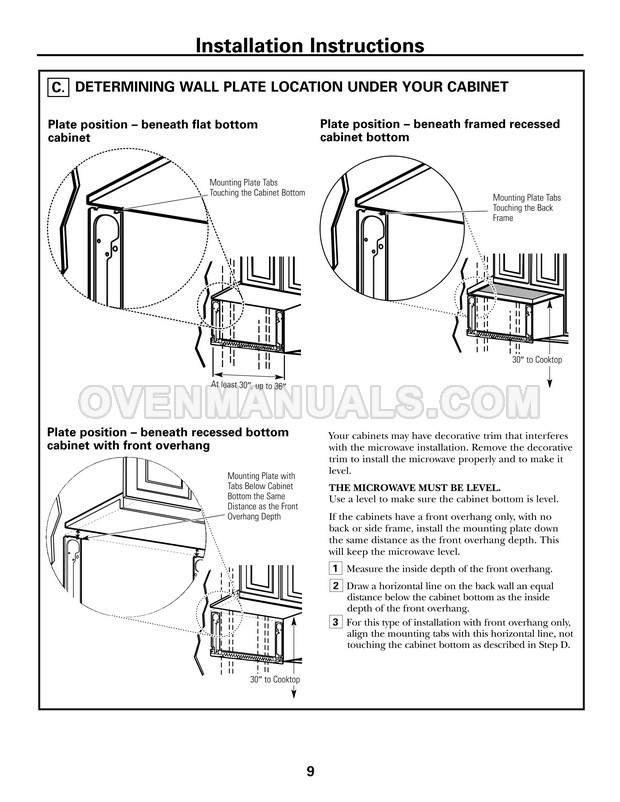 Installation Instructions

C. DETERMINING WALL PLATE LOCATION UNDER YOUR CABINET

Plate position – beneath flat bottom cabinet

Mounting Plate Tabs Touching the Cabinet Bottom

At least 30", up to 36"

Plate position – beneath framed recessed cabinet bottom

Mounting Plate Tabs Touching the Back Frame

30" to Cooktop

OVENMANUALS.COM

Plate position – beneath recessed bottom cabinet with front overhang

Mounting Plate with Tabs Below Cabinet Bottom the Same Distance as the Front Overhang Depth

30" to Cooktop

Your cabinets may have decorative trim that interferes with the microwave installation. Remove the decorative trim to install the microwave properly and to make it level.

THE MICROWAVE MUST BE LEVEL.
Use a level to make sure the cabinet bottom is level.

If the cabinets have a front overhang only, with no back or side frame, install the mounting plate down the same distance as the front overhang depth. This will keep the microwave level.

1 Measure the inside depth of the front overhang.

2 Draw a horizontal line on the back wall an equal distance below the cabinet bottom as the inside depth of the front overhang.

3 For this type of installation with front overhang only, align the mounting tabs with this horizontal line, not touching the cabinet bottom as described in Step D.

9