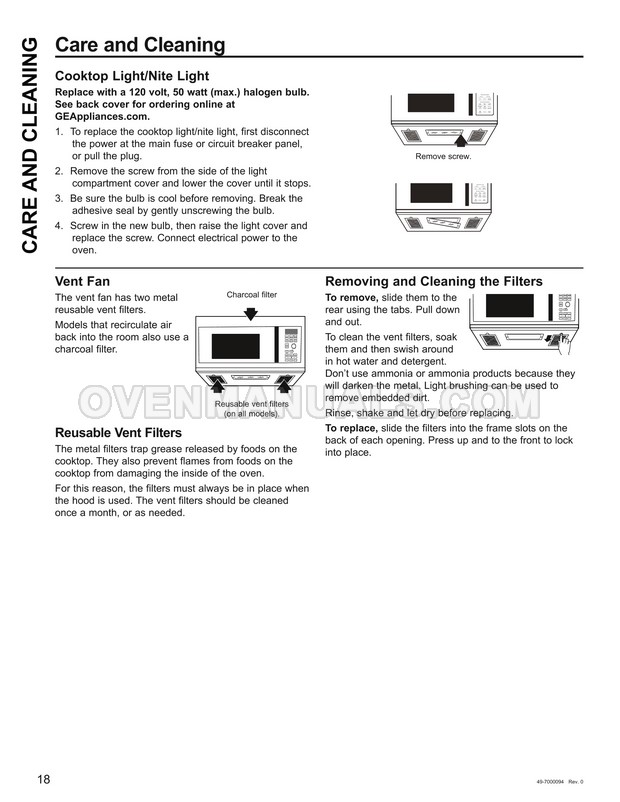 CARE AND CLEANING

Care and Cleaning

Cooktop Light/Nite Light

Replace with a 120 volt, 50 watt (max.) halogen bulb. See back cover for ordering online at GEAppliances.com.

1. To replace the cooktop light/nite light, first disconnect the power at the main fuse or circuit breaker panel, or pull the plug.
2. Remove the screw from the side of the light compartment cover and lower the cover until it stops.
3. Be sure the bulb is cool before removing. Break the adhesive seal by gently unscrewing the bulb.
4. Screw in the new bulb, then raise the light cover and replace the screw. Connect electrical power to the oven.

Remove screw.

Vent Fan

The vent fan has two metal reusable vent filters.

Models that recirculate air back into the room also use a charcoal filter.

Charcoal filter

Reusable vent filters (on all models)

Reusable Vent Filters

The metal filters trap grease released by foods on the cooktop. They also prevent flames from foods on the cooktop from damaging the inside of the oven.

For this reason, the filters must always be in place when the hood is used. The vent filters should be cleaned once a month, or as needed.

Removing and Cleaning the Filters

To remove, slide them to the rear using the tabs. Pull down and out.

To clean the vent filters, soak them and then swish around in hot water and detergent.

Don't use ammonia or ammonia products because they will darken the metal. Light brushing can be used to remove embedded dirt.

Rinse, shake and let dry before replacing.

To replace, slide the filters into the frame slots on the back of each opening. Press up and to the front to lock into place.

OVENMANUALS.COM

18

49-7000094 Rev. 0