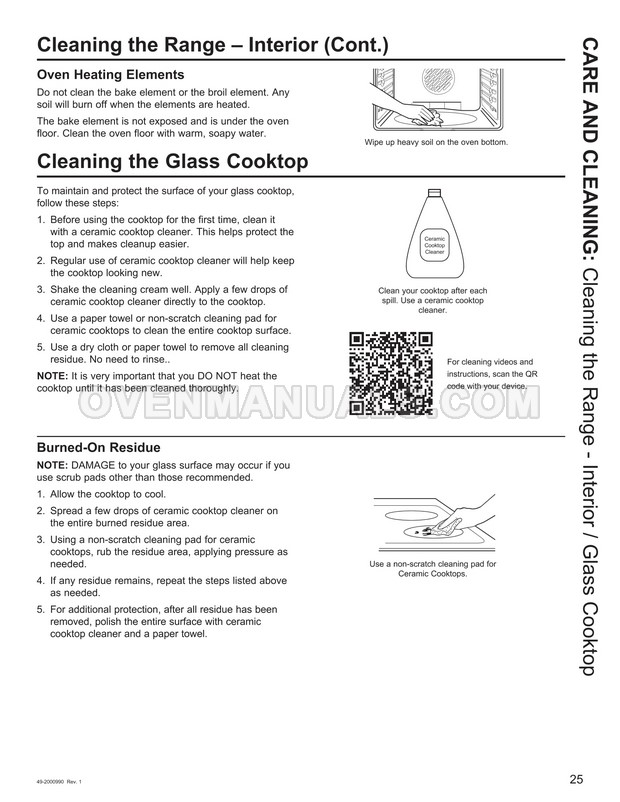 Cleaning the Range – Interior (Cont.)

Oven Heating Elements

Do not clean the bake element or the broil element. Any soil will burn off when the elements are heated.

The bake element is not exposed and is under the oven floor. Clean the oven floor with warm, soapy water.

Wipe up heavy soil on the oven bottom.

Cleaning the Glass Cooktop

To maintain and protect the surface of your glass cooktop, follow these steps:

1. Before using the cooktop for the first time, clean it with a ceramic cooktop cleaner. This helps protect the top and makes cleanup easier.
2. Regular use of ceramic cooktop cleaner will help keep the cooktop looking new.
3. Shake the cleaning cream well. Apply a few drops of ceramic cooktop cleaner directly to the cooktop.
4. Use a paper towel or non-scratch cleaning pad for ceramic cooktops to clean the entire cooktop surface.
5. Use a dry cloth or paper towel to remove all cleaning residue. No need to rinse..

NOTE: It is very important that you DO NOT heat the cooktop until it has been cleaned thoroughly.

Ceramic Cooktop Cleaner

Clean your cooktop after each spill. Use a ceramic cooktop cleaner.

For cleaning videos and instructions, scan the QR code with your device.

OVENMANUALS.COM

Burned-On Residue

NOTE: DAMAGE to your glass surface may occur if you use scrub pads other than those recommended.

1. Allow the cooktop to cool.
2. Spread a few drops of ceramic cooktop cleaner on the entire burned residue area.
3. Using a non-scratch cleaning pad for ceramic cooktops, rub the residue area, applying pressure as needed.
4. If any residue remains, repeat the steps listed above as needed.
5. For additional protection, after all residue has been removed, polish the entire surface with ceramic cooktop cleaner and a paper towel.

Use a non-scratch cleaning pad for Ceramic Cooktops.

CARE AND CLEANING: Cleaning the Range - Interior / Glass Cooktop

49-2000990 Rev. 1

25