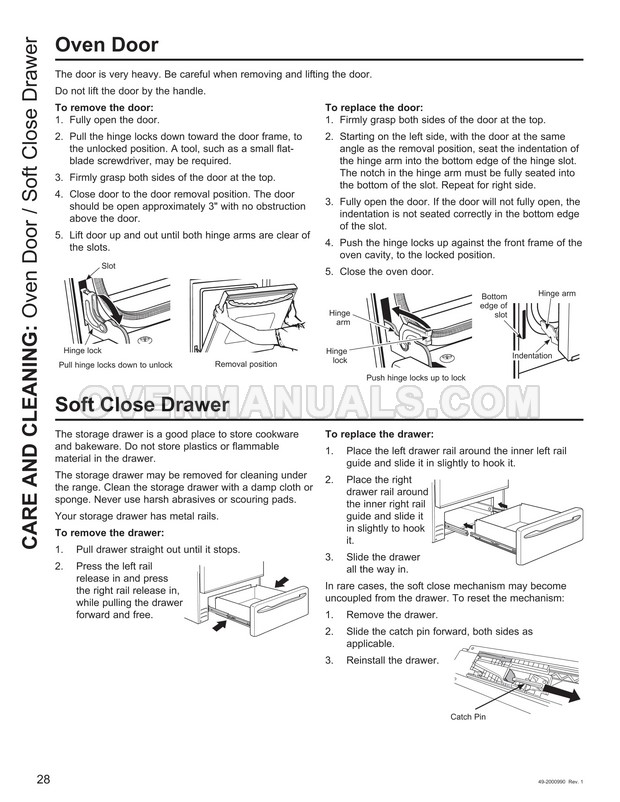 CARE AND CLEANING: Oven Door / Soft Close Drawer

Oven Door

The door is very heavy. Be careful when removing and lifting the door.

Do not lift the door by the handle.

To remove the door:
1. Fully open the door.
2. Pull the hinge locks down toward the door frame, to the unlocked position. A tool, such as a small flat-blade screwdriver, may be required.
3. Firmly grasp both sides of the door at the top.
4. Close door to the door removal position. The door should be open approximately 3" with no obstruction above the door.
5. Lift door up and out until both hinge arms are clear of the slots.

Slot
Hinge lock
Pull hinge locks down to unlock
Removal position

To replace the door:
1. Firmly grasp both sides of the door at the top.
2. Starting on the left side, with the door at the same angle as the removal position, seat the indentation of the hinge arm into the bottom edge of the hinge slot. The notch in the hinge arm must be fully seated into the bottom of the slot. Repeat for right side.
3. Fully open the door. If the door will not fully open, the indentation is not seated correctly in the bottom edge of the slot.
4. Push the hinge locks up against the front frame of the oven cavity, to the locked position.
5. Close the oven door.

Hinge arm
Hinge lock
Push hinge locks up to lock
Bottom edge of slot
Hinge arm
Indentation

OVENMANUALS.COM

Soft Close Drawer

The storage drawer is a good place to store cookware and bakeware. Do not store plastics or flammable material in the drawer.

The storage drawer may be removed for cleaning under the range. Clean the storage drawer with a damp cloth or sponge. Never use harsh abrasives or scouring pads.

Your storage drawer has metal rails.

To remove the drawer:
1. Pull drawer straight out until it stops.
2. Press the left rail release in and press the right rail release in, while pulling the drawer forward and free.

To replace the drawer:
1. Place the left drawer rail around the inner left rail guide and slide it in slightly to hook it.
2. Place the right drawer rail around the inner right rail guide and slide it in slightly to hook it.
3. Slide the drawer all the way in.

In rare cases, the soft close mechanism may become uncoupled from the drawer. To reset the mechanism:
1. Remove the drawer.
2. Slide the catch pin forward, both sides as applicable.
3. Reinstall the drawer.

Catch Pin

28

49-2000990 Rev. 1