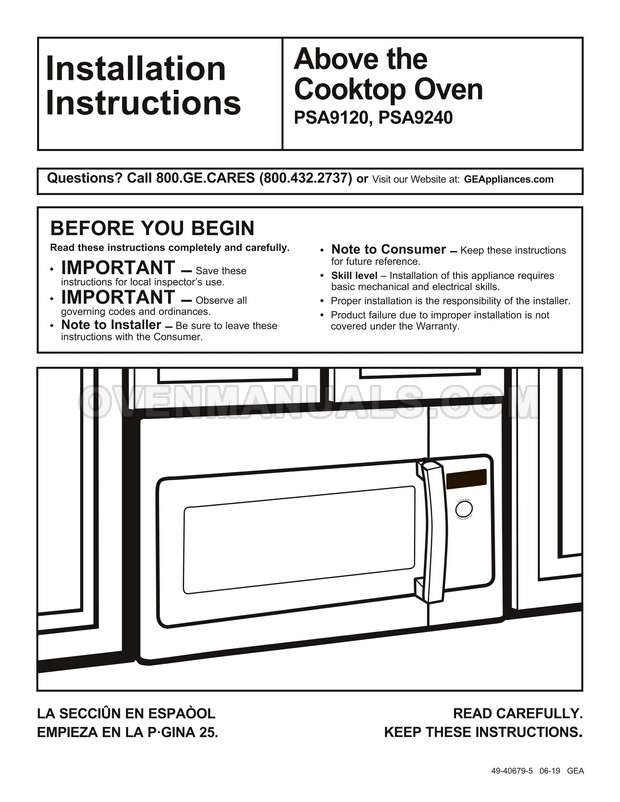 Installation Instructions

Above the Cooktop Oven
PSA9120, PSA9240

Questions? Call 800.GE.CARES (800.432.2737) or Visit our Website at: GEAppliances.com

BEFORE YOU BEGIN
Read these instructions completely and carefully.

• IMPORTANT — Save these instructions for local inspector's use.
• IMPORTANT — Observe all governing codes and ordinances.
• Note to Installer — Be sure to leave these instructions with the Consumer.

• Note to Consumer — Keep these instructions for future reference.
• Skill level – Installation of this appliance requires basic mechanical and electrical skills.
• Proper installation is the responsibility of the installer.
• Product failure due to improper installation is not covered under the Warranty.

OVENMANUALS.COM

LA SECCIÛN EN ESPAÒOL
EMPIEZA EN LA P·GINA 25.

READ CAREFULLY.
KEEP THESE INSTRUCTIONS.

49-40679-5 06-19 GEA