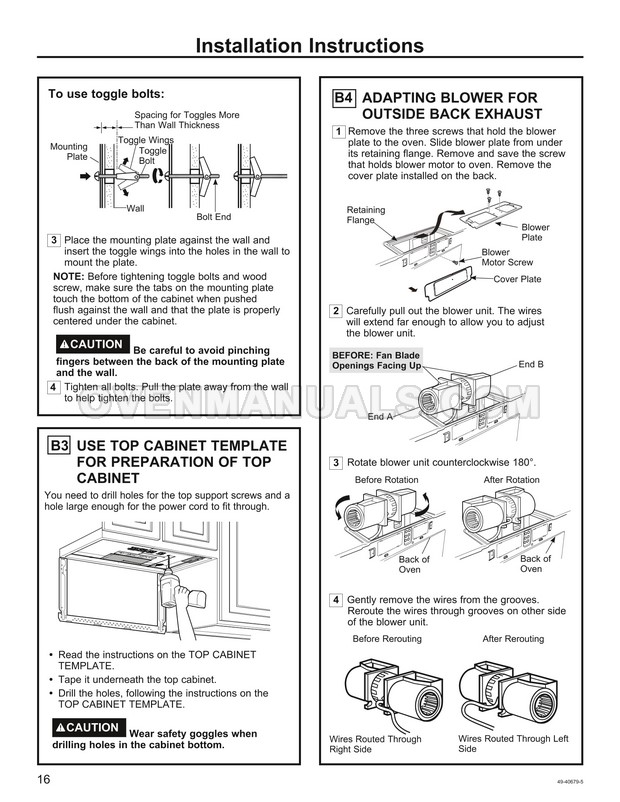 Installation Instructions

To use toggle bolts:

Spacing for Toggles More Than Wall Thickness

Mounting Plate

Toggle Wings

Toggle Bolt

Wall

Bolt End

3 Place the mounting plate against the wall and insert the toggle wings into the holes in the wall to mount the plate.

NOTE: Before tightening toggle bolts and wood screw, make sure the tabs on the mounting plate touch the bottom of the cabinet when pushed flush against the wall and that the plate is properly centered under the cabinet.

▲CAUTION Be careful to avoid pinching fingers between the back of the mounting plate and the wall.

4 Tighten all bolts. Pull the plate away from the wall to help tighten the bolts.

B3 USE TOP CABINET TEMPLATE FOR PREPARATION OF TOP CABINET

You need to drill holes for the top support screws and a hole large enough for the power cord to fit through.

• Read the instructions on the TOP CABINET TEMPLATE.
• Tape it underneath the top cabinet.
• Drill the holes, following the instructions on the TOP CABINET TEMPLATE.

▲CAUTION Wear safety goggles when drilling holes in the cabinet bottom.

B4 ADAPTING BLOWER FOR OUTSIDE BACK EXHAUST

1 Remove the three screws that hold the blower plate to the oven. Slide blower plate from under its retaining flange. Remove and save the screw that holds blower motor to oven. Remove the cover plate installed on the back.

Retaining Flange

Blower Plate

Blower Motor Screw

Cover Plate

2 Carefully pull out the blower unit. The wires will extend far enough to allow you to adjust the blower unit.

BEFORE: Fan Blade Openings Facing Up

End B

End A

OVENMANUALS.COM

3 Rotate blower unit counterclockwise 180°.

Before Rotation

After Rotation

Back of Oven

Back of Oven

4 Gently remove the wires from the grooves. Reroute the wires through grooves on other side of the blower unit.

Before Rerouting

After Rerouting

Wires Routed Through Right Side

Wires Routed Through Left Side

16

49-40679-5