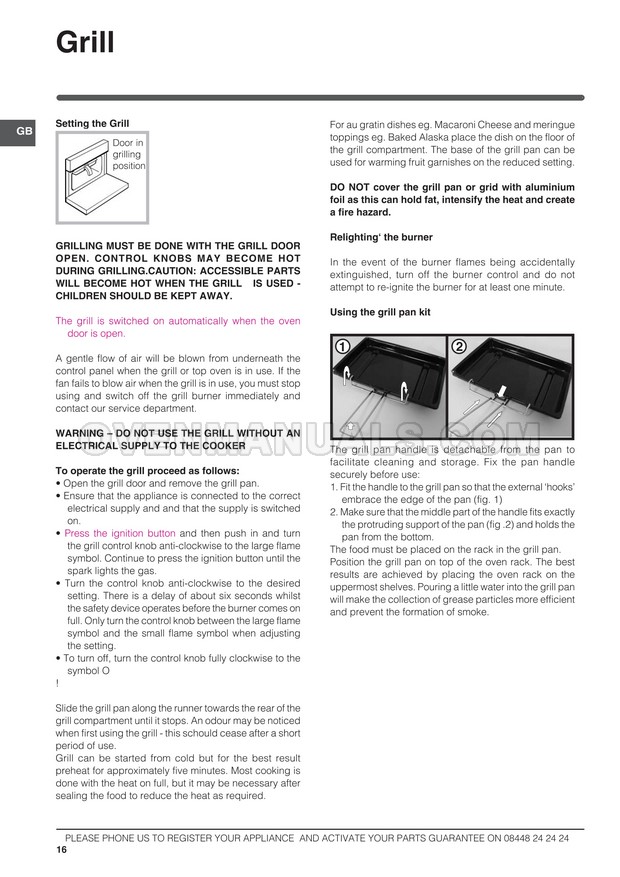 Grill

GB

Setting the Grill

Door in grilling position

GRILLING MUST BE DONE WITH THE GRILL DOOR OPEN. CONTROL KNOBS MAY BECOME HOT DURING GRILLING.CAUTION: ACCESSIBLE PARTS WILL BECOME HOT WHEN THE GRILL IS USED - CHILDREN SHOULD BE KEPT AWAY.

The grill is switched on automatically when the oven door is open.

A gentle flow of air will be blown from underneath the control panel when the grill or top oven is in use. If the fan fails to blow air when the grill is in use, you must stop using and switch off the grill burner immediately and contact our service department.

WARNING – DO NOT USE THE GRILL WITHOUT AN ELECTRICAL SUPPLY TO THE COOKER

To operate the grill proceed as follows:
• Open the grill door and remove the grill pan.
• Ensure that the appliance is connected to the correct electrical supply and and that the supply is switched on.
• Press the ignition button and then push in and turn the grill control knob anti-clockwise to the large flame symbol. Continue to press the ignition button until the spark lights the gas.
• Turn the control knob anti-clockwise to the desired setting. There is a delay of about six seconds whilst the safety device operates before the burner comes on full. Only turn the control knob between the large flame symbol and the small flame symbol when adjusting the setting.
• To turn off, turn the control knob fully clockwise to the symbol O
!

Slide the grill pan along the runner towards the rear of the grill compartment until it stops. An odour may be noticed when first using the grill - this schould cease after a short period of use.
Grill can be started from cold but for the best result preheat for approximately five minutes. Most cooking is done with the heat on full, but it may be necessary after sealing the food to reduce the heat as required.

For au gratin dishes eg. Macaroni Cheese and meringue toppings eg. Baked Alaska place the dish on the floor of the grill compartment. The base of the grill pan can be used for warming fruit garnishes on the reduced setting.

DO NOT cover the grill pan or grid with aluminium foil as this can hold fat, intensify the heat and create a fire hazard.

Relighting' the burner

In the event of the burner flames being accidentally extinguished, turn off the burner control and do not attempt to re-ignite the burner for at least one minute.

Using the grill pan kit

1

2

OVENMANUALS.COM

The grill pan handle is detachable from the pan to facilitate cleaning and storage. Fix the pan handle securely before use:
1. Fit the handle to the grill pan so that the external 'hooks' embrace the edge of the pan (fig. 1)
2. Make sure that the middle part of the handle fits exactly the protruding support of the pan (fig .2) and holds the pan from the bottom.
The food must be placed on the rack in the grill pan.
Position the grill pan on top of the oven rack. The best results are achieved by placing the oven rack on the uppermost shelves. Pouring a little water into the grill pan will make the collection of grease particles more efficient and prevent the formation of smoke.

PLEASE PHONE US TO REGISTER YOUR APPLIANCE AND ACTIVATE YOUR PARTS GUARANTEE ON 08448 24 24 24
16