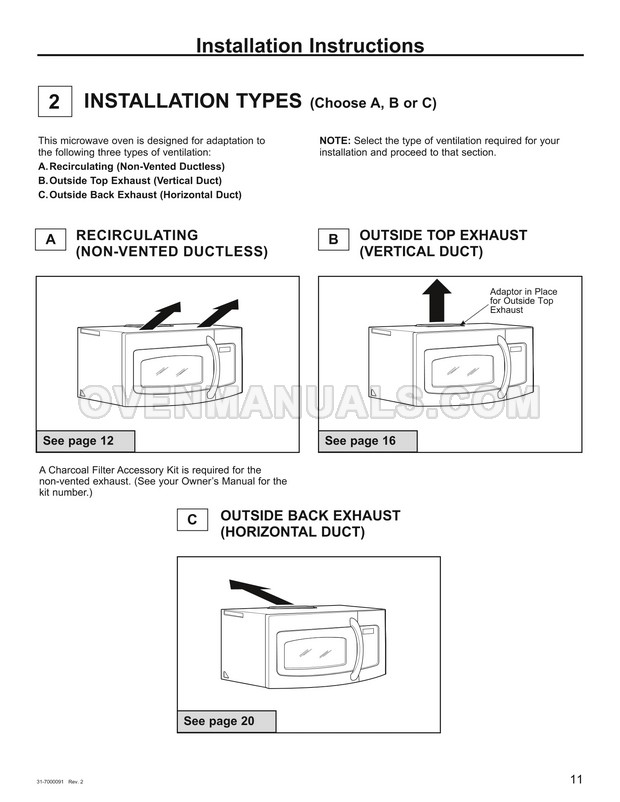 Installation Instructions

2 INSTALLATION TYPES (Choose A, B or C)

This microwave oven is designed for adaptation to the following three types of ventilation:
A. Recirculating (Non-Vented Ductless)
B. Outside Top Exhaust (Vertical Duct)
C. Outside Back Exhaust (Horizontal Duct)

NOTE: Select the type of ventilation required for your installation and proceed to that section.

A RECIRCULATING (NON-VENTED DUCTLESS)

See page 12

A Charcoal Filter Accessory Kit is required for the non-vented exhaust. (See your Owner's Manual for the kit number.)

B OUTSIDE TOP EXHAUST (VERTICAL DUCT)

Adaptor in Place for Outside Top Exhaust

See page 16

OVENMANUALS.COM

C OUTSIDE BACK EXHAUST (HORIZONTAL DUCT)

See page 20

31-7000091 Rev. 2

11