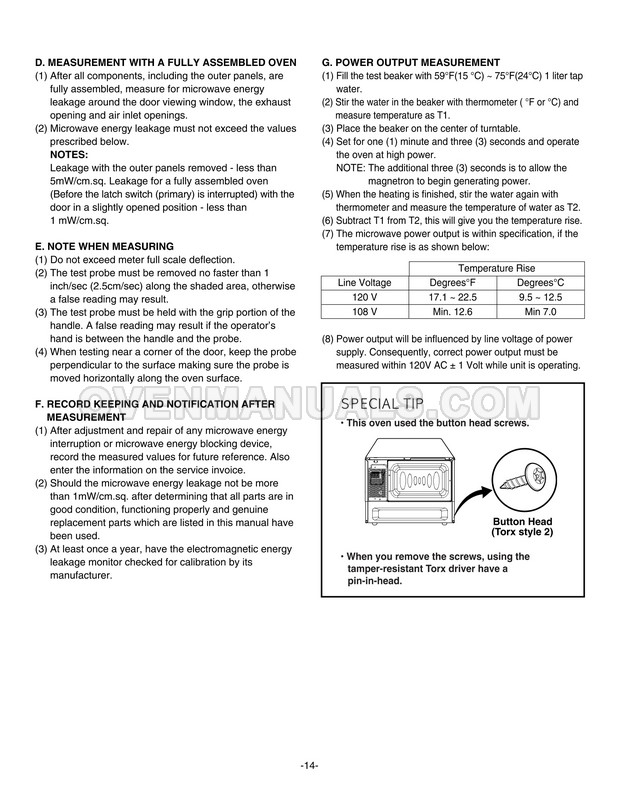 D. MEASUREMENT WITH A FULLY ASSEMBLED OVEN
(1) After all components, including the outer panels, are fully assembled, measure for microwave energy leakage around the door viewing window, the exhaust opening and air inlet openings.
(2) Microwave energy leakage must not exceed the values prescribed below.
NOTES:
Leakage with the outer panels removed - less than 5mW/cm.sq. Leakage for a fully assembled oven (Before the latch switch (primary) is interrupted) with the door in a slightly opened position - less than 1 mW/cm.sq.

E. NOTE WHEN MEASURING
(1) Do not exceed meter full scale deflection.
(2) The test probe must be removed no faster than 1 inch/sec (2.5cm/sec) along the shaded area, otherwise a false reading may result.
(3) The test probe must be held with the grip portion of the handle. A false reading may result if the operator's hand is between the handle and the probe.
(4) When testing near a corner of the door, keep the probe perpendicular to the surface making sure the probe is moved horizontally along the oven surface.

F. RECORD KEEPING AND NOTIFICATION AFTER MEASUREMENT
(1) After adjustment and repair of any microwave energy interruption or microwave energy blocking device, record the measured values for future reference. Also enter the information on the service invoice.
(2) Should the microwave energy leakage not be more than 1mW/cm.sq. after determining that all parts are in good condition, functioning properly and genuine replacement parts which are listed in this manual have been used.
(3) At least once a year, have the electromagnetic energy leakage monitor checked for calibration by its manufacturer.

G. POWER OUTPUT MEASUREMENT
(1) Fill the test beaker with 59°F(15 °C) ~ 75°F(24°C) 1 liter tap water.
(2) Stir the water in the beaker with thermometer ( °F or °C) and measure temperature as T1.
(3) Place the beaker on the center of turntable.
(4) Set for one (1) minute and three (3) seconds and operate the oven at high power.
NOTE: The additional three (3) seconds is to allow the magnetron to begin generating power.
(5) When the heating is finished, stir the water again with thermometer and measure the temperature of water as T2.
(6) Subtract T1 from T2, this will give you the temperature rise.
(7) The microwave power output is within specification, if the temperature rise is as shown below:

| | Temperature Rise | |
|---|---|---|
| Line Voltage | Degrees°F | Degrees°C |
| 120 V | 17.1 ~ 22.5 | 9.5 ~ 12.5 |
| 108 V | Min. 12.6 | Min 7.0 |

(8) Power output will be influenced by line voltage of power supply. Consequently, correct power output must be measured within 120V AC ± 1 Volt while unit is operating.

OVENMANUALS.COM

SPECIAL TIP
• This oven used the button head screws.

Button Head
(Torx style 2)

• When you remove the screws, using the tamper-resistant Torx driver have a pin-in-head.

-14-