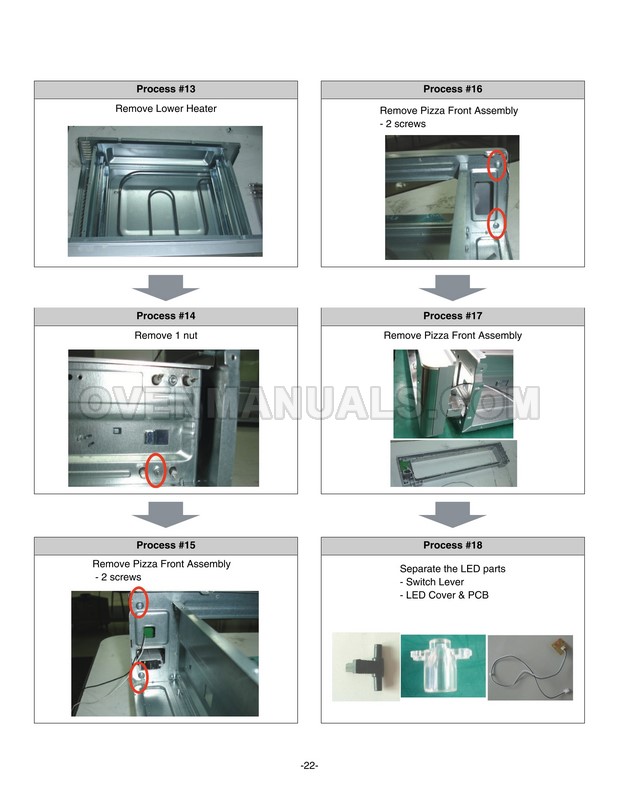 Process #13

Remove Lower Heater

Process #14

Remove 1 nut

Process #15

Remove Pizza Front Assembly
- 2 screws

Process #16

Remove Pizza Front Assembly
- 2 screws

Process #17

Remove Pizza Front Assembly

Process #18

Separate the LED parts
- Switch Lever
- LED Cover & PCB

OVENMANUALS.COM

-22-