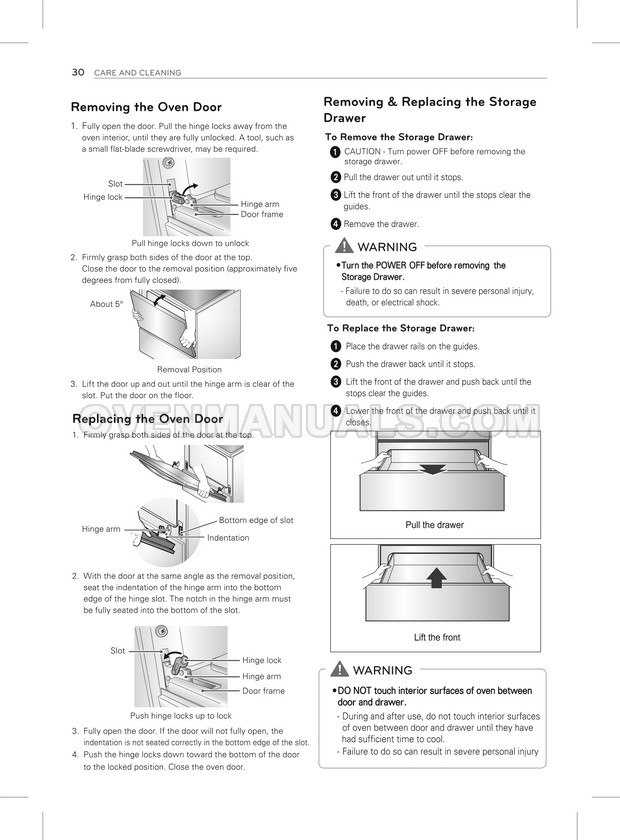 30 CARE AND CLEANING

Removing the Oven Door

1. Fully open the door. Pull the hinge locks away from the oven interior, until they are fully unlocked. A tool, such as a small flat-blade screwdriver, may be required.

Slot
Hinge lock
Hinge arm
Door frame

Pull hinge locks down to unlock

2. Firmly grasp both sides of the door at the top. Close the door to the removal position (approximately five degrees from fully closed).

About 5°

Removal Position

3. Lift the door up and out until the hinge arm is clear of the slot. Put the door on the floor.

Replacing the Oven Door

1. Firmly grasp both sides of the door at the top.

Hinge arm
Bottom edge of slot
Indentation

2. With the door at the same angle as the removal position, seat the indentation of the hinge arm into the bottom edge of the hinge slot. The notch in the hinge arm must be fully seated into the bottom of the slot.

Slot
Hinge lock
Hinge arm
Door frame

Push hinge locks up to lock

3. Fully open the door. If the door will not fully open, the indentation is not seated correctly in the bottom edge of the slot.
4. Push the hinge locks down toward the bottom of the door to the locked position. Close the oven door.

Removing & Replacing the Storage Drawer

To Remove the Storage Drawer:
1 CAUTION - Turn power OFF before removing the storage drawer.
2 Pull the drawer out until it stops.
3 Lift the front of the drawer until the stops clear the guides.
4 Remove the drawer.

WARNING
• Turn the POWER OFF before removing the Storage Drawer.
- Failure to do so can result in severe personal injury, death, or electrical shock.

To Replace the Storage Drawer:
1 Place the drawer rails on the guides.
2 Push the drawer back until it stops.
3 Lift the front of the drawer and push back until the stops clear the guides.
4 Lower the front of the drawer and push back until it closes.

OVENMANUALS.COM

Pull the drawer

Lift the front

WARNING
• DO NOT touch interior surfaces of oven between door and drawer.
- During and after use, do not touch interior surfaces of oven between door and drawer until they have had sufficient time to cool.
- Failure to do so can result in severe personal injury