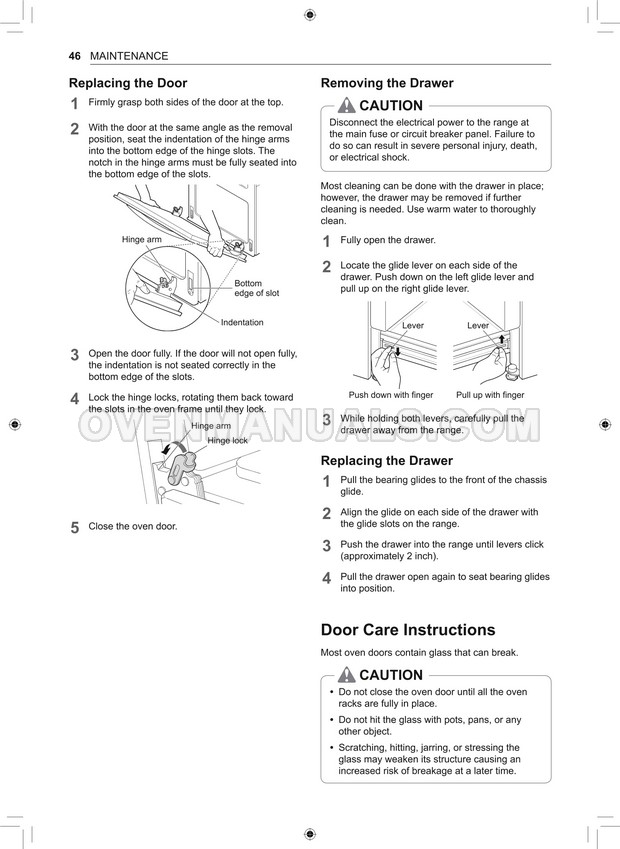 46 MAINTENANCE

Replacing the Door

1 Firmly grasp both sides of the door at the top.

2 With the door at the same angle as the removal position, seat the indentation of the hinge arms into the bottom edge of the hinge slots. The notch in the hinge arms must be fully seated into the bottom edge of the slots.

Hinge arm

Bottom edge of slot

Indentation

3 Open the door fully. If the door will not open fully, the indentation is not seated correctly in the bottom edge of the slots.

4 Lock the hinge locks, rotating them back toward the slots in the oven frame until they lock.

Hinge arm

Hinge lock

5 Close the oven door.

Removing the Drawer

CAUTION

Disconnect the electrical power to the range at the main fuse or circuit breaker panel. Failure to do so can result in severe personal injury, death, or electrical shock.

Most cleaning can be done with the drawer in place; however, the drawer may be removed if further cleaning is needed. Use warm water to thoroughly clean.

1 Fully open the drawer.

2 Locate the glide lever on each side of the drawer. Push down on the left glide lever and pull up on the right glide lever.

Lever

Lever

Push down with finger

Pull up with finger

3 While holding both levers, carefully pull the drawer away from the range.

OVENMANUALS.COM

Replacing the Drawer

1 Pull the bearing glides to the front of the chassis glide.

2 Align the glide on each side of the drawer with the glide slots on the range.

3 Push the drawer into the range until levers click (approximately 2 inch).

4 Pull the drawer open again to seat bearing glides into position.

Door Care Instructions

Most oven doors contain glass that can break.

CAUTION

• Do not close the oven door until all the oven racks are fully in place.

• Do not hit the glass with pots, pans, or any other object.

• Scratching, hitting, jarring, or stressing the glass may weaken its structure causing an increased risk of breakage at a later time.