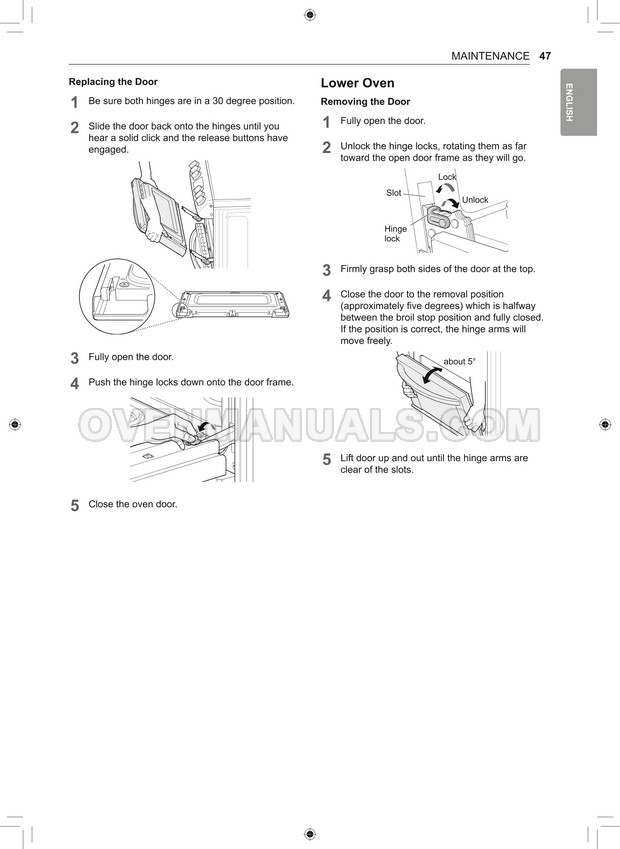 MAINTENANCE 47

ENGLISH

Replacing the Door

1 Be sure both hinges are in a 30 degree position.

2 Slide the door back onto the hinges until you hear a solid click and the release buttons have engaged.

3 Fully open the door.

4 Push the hinge locks down onto the door frame.

5 Close the oven door.

Lower Oven

Removing the Door

1 Fully open the door.

2 Unlock the hinge locks, rotating them as far toward the open door frame as they will go.

Lock

Slot

Unlock

Hinge lock

3 Firmly grasp both sides of the door at the top.

4 Close the door to the removal position (approximately five degrees) which is halfway between the broil stop position and fully closed. If the position is correct, the hinge arms will move freely.

about 5°

5 Lift door up and out until the hinge arms are clear of the slots.

OVENMANUALS.COM