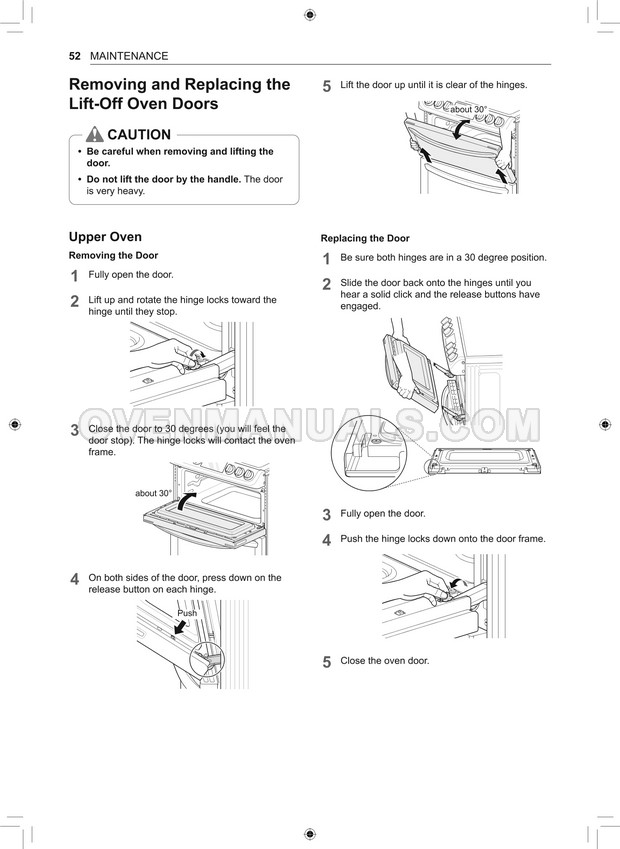 52 MAINTENANCE

Removing and Replacing the Lift-Off Oven Doors

CAUTION

• Be careful when removing and lifting the door.

• Do not lift the door by the handle. The door is very heavy.

Upper Oven

Removing the Door

1 Fully open the door.

2 Lift up and rotate the hinge locks toward the hinge until they stop.

3 Close the door to 30 degrees (you will feel the door stop). The hinge locks will contact the oven frame.

about 30°

4 On both sides of the door, press down on the release button on each hinge.

Push

5 Lift the door up until it is clear of the hinges.

about 30°

Replacing the Door

1 Be sure both hinges are in a 30 degree position.

2 Slide the door back onto the hinges until you hear a solid click and the release buttons have engaged.

3 Fully open the door.

4 Push the hinge locks down onto the door frame.

5 Close the oven door.

OVENMANUALS.COM