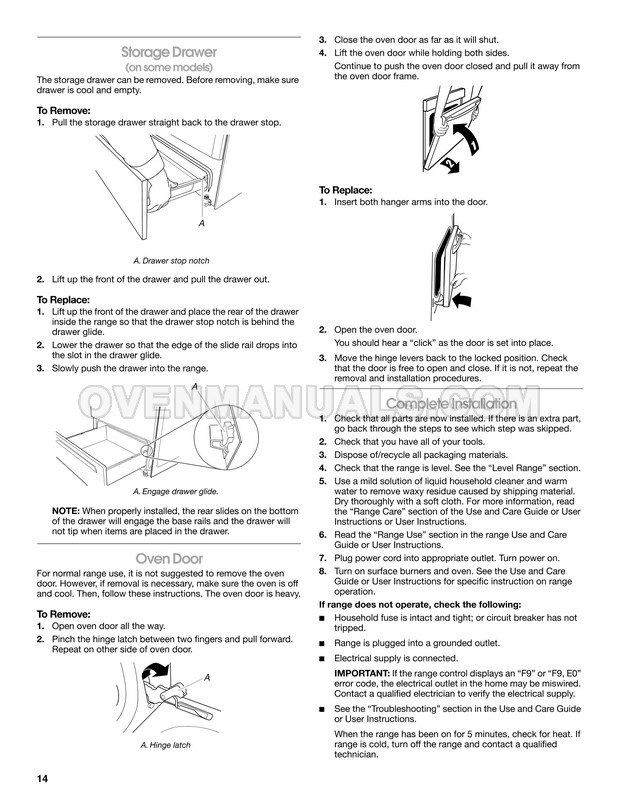 Storage Drawer
(on some models)

The storage drawer can be removed. Before removing, make sure drawer is cool and empty.

To Remove:

1. Pull the storage drawer straight back to the drawer stop.

A

A. Drawer stop notch

2. Lift up the front of the drawer and pull the drawer out.

To Replace:

1. Lift up the front of the drawer and place the rear of the drawer inside the range so that the drawer stop notch is behind the drawer glide.
2. Lower the drawer so that the edge of the slide rail drops into the slot in the drawer glide.
3. Slowly push the drawer into the range.

A

A. Engage drawer glide.

NOTE: When properly installed, the rear slides on the bottom of the drawer will engage the base rails and the drawer will not tip when items are placed in the drawer.

Oven Door

For normal range use, it is not suggested to remove the oven door. However, if removal is necessary, make sure the oven is off and cool. Then, follow these instructions. The oven door is heavy.

To Remove:

1. Open oven door all the way.
2. Pinch the hinge latch between two fingers and pull forward. Repeat on other side of oven door.

A

A. Hinge latch

3. Close the oven door as far as it will shut.
4. Lift the oven door while holding both sides.
Continue to push the oven door closed and pull it away from the oven door frame.

To Replace:

1. Insert both hanger arms into the door.

2. Open the oven door.
You should hear a "click" as the door is set into place.
3. Move the hinge levers back to the locked position. Check that the door is free to open and close. If it is not, repeat the removal and installation procedures.

OVENMANUALS.COM

Complete Installation

1. Check that all parts are now installed. If there is an extra part, go back through the steps to see which step was skipped.
2. Check that you have all of your tools.
3. Dispose of/recycle all packaging materials.
4. Check that the range is level. See the "Level Range" section.
5. Use a mild solution of liquid household cleaner and warm water to remove waxy residue caused by shipping material. Dry thoroughly with a soft cloth. For more information, read the "Range Care" section of the Use and Care Guide or User Instructions or User Instructions.
6. Read the "Range Use" section in the range Use and Care Guide or User Instructions.
7. Plug power cord into appropriate outlet. Turn power on.
8. Turn on surface burners and oven. See the Use and Care Guide or User Instructions for specific instruction on range operation.

If range does not operate, check the following:

■ Household fuse is intact and tight; or circuit breaker has not tripped.
■ Range is plugged into a grounded outlet.
■ Electrical supply is connected.
IMPORTANT: If the range control displays an "F9" or "F9, E0" error code, the electrical outlet in the home may be miswired. Contact a qualified electrician to verify the electrical supply.
■ See the "Troubleshooting" section in the Use and Care Guide or User Instructions.
When the range has been on for 5 minutes, check for heat. If range is cold, turn off the range and contact a qualified technician.

14