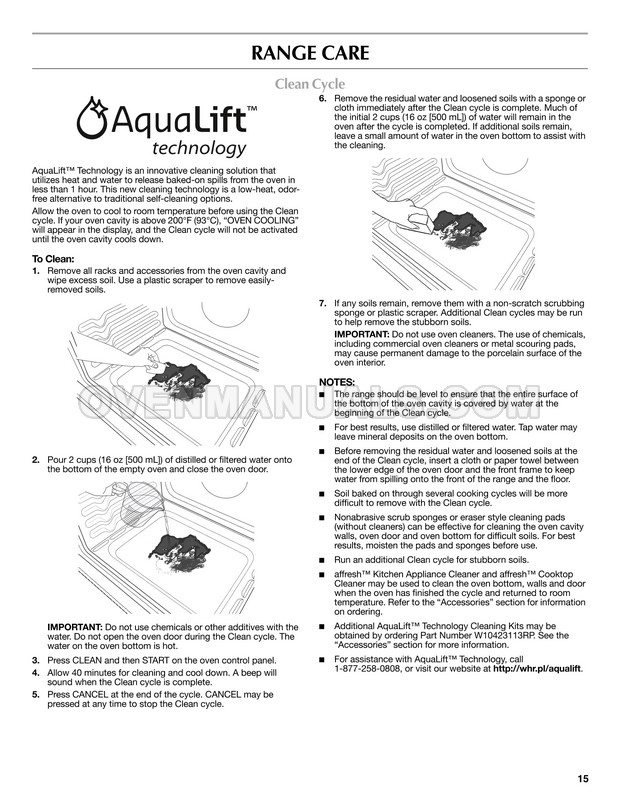 RANGE CARE

Clean Cycle

AquaLift™ technology

AquaLift™ Technology is an innovative cleaning solution that utilizes heat and water to release baked-on spills from the oven in less than 1 hour. This new cleaning technology is a low-heat, odor-free alternative to traditional self-cleaning options.

Allow the oven to cool to room temperature before using the Clean cycle. If your oven cavity is above 200°F (93°C), "OVEN COOLING" will appear in the display, and the Clean cycle will not be activated until the oven cavity cools down.

To Clean:

1. Remove all racks and accessories from the oven cavity and wipe excess soil. Use a plastic scraper to remove easily-removed soils.

2. Pour 2 cups (16 oz [500 mL]) of distilled or filtered water onto the bottom of the empty oven and close the oven door.

IMPORTANT: Do not use chemicals or other additives with the water. Do not open the oven door during the Clean cycle. The water on the oven bottom is hot.

3. Press CLEAN and then START on the oven control panel.

4. Allow 40 minutes for cleaning and cool down. A beep will sound when the Clean cycle is complete.

5. Press CANCEL at the end of the cycle. CANCEL may be pressed at any time to stop the Clean cycle.

6. Remove the residual water and loosened soils with a sponge or cloth immediately after the Clean cycle is complete. Much of the initial 2 cups (16 oz [500 mL]) of water will remain in the oven after the cycle is completed. If additional soils remain, leave a small amount of water in the oven bottom to assist with the cleaning.

7. If any soils remain, remove them with a non-scratch scrubbing sponge or plastic scraper. Additional Clean cycles may be run to help remove the stubborn soils.

IMPORTANT: Do not use oven cleaners. The use of chemicals, including commercial oven cleaners or metal scouring pads, may cause permanent damage to the porcelain surface of the oven interior.

NOTES:

■ The range should be level to ensure that the entire surface of the bottom of the oven cavity is covered by water at the beginning of the Clean cycle.

■ For best results, use distilled or filtered water. Tap water may leave mineral deposits on the oven bottom.

■ Before removing the residual water and loosened soils at the end of the Clean cycle, insert a cloth or paper towel between the lower edge of the oven door and the front frame to keep water from spilling onto the front of the range and the floor.

■ Soil baked on through several cooking cycles will be more difficult to remove with the Clean cycle.

■ Nonabrasive scrub sponges or eraser style cleaning pads (without cleaners) can be effective for cleaning the oven cavity walls, oven door and oven bottom for difficult soils. For best results, moisten the pads and sponges before use.

■ Run an additional Clean cycle for stubborn soils.

■ affresh™ Kitchen Appliance Cleaner and affresh™ Cooktop Cleaner may be used to clean the oven bottom, walls and door when the oven has finished the cycle and returned to room temperature. Refer to the "Accessories" section for information on ordering.

■ Additional AquaLift™ Technology Cleaning Kits may be obtained by ordering Part Number W10423113RP. See the "Accessories" section for more information.

■ For assistance with AquaLift™ Technology, call 1-877-258-0808, or visit our website at http://whr.pl/aqualift.

OVENMANUALS.COM

15