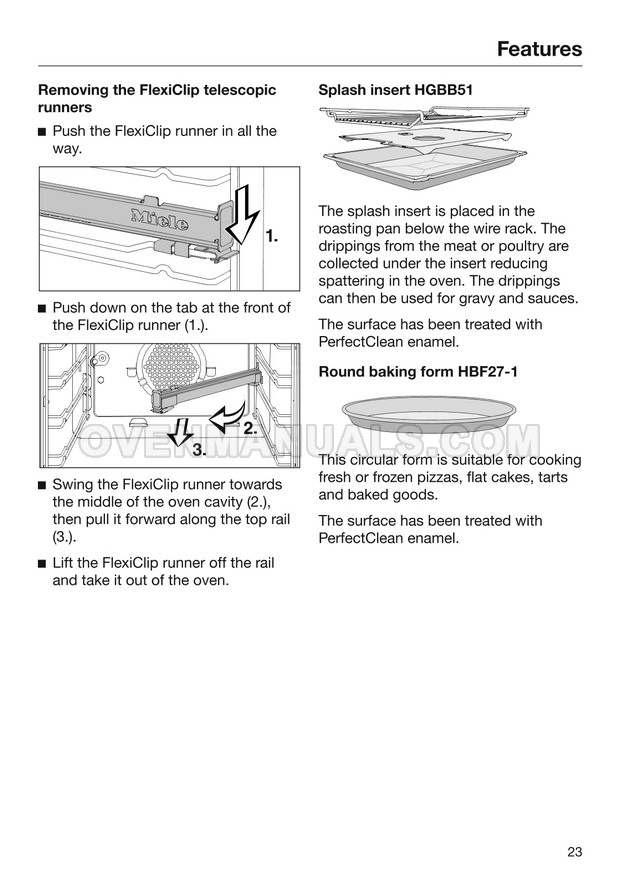 Features

Removing the FlexiClip telescopic runners

■ Push the FlexiClip runner in all the way.

Miele

1.

■ Push down on the tab at the front of the FlexiClip runner (1.).

2.

3.

■ Swing the FlexiClip runner towards the middle of the oven cavity (2.), then pull it forward along the top rail (3.).

■ Lift the FlexiClip runner off the rail and take it out of the oven.

Splash insert HGBB51

The splash insert is placed in the roasting pan below the wire rack. The drippings from the meat or poultry are collected under the insert reducing spattering in the oven. The drippings can then be used for gravy and sauces.

The surface has been treated with PerfectClean enamel.

Round baking form HBF27-1

OVENMANUALS.COM

This circular form is suitable for cooking fresh or frozen pizzas, flat cakes, tarts and baked goods.

The surface has been treated with PerfectClean enamel.

23