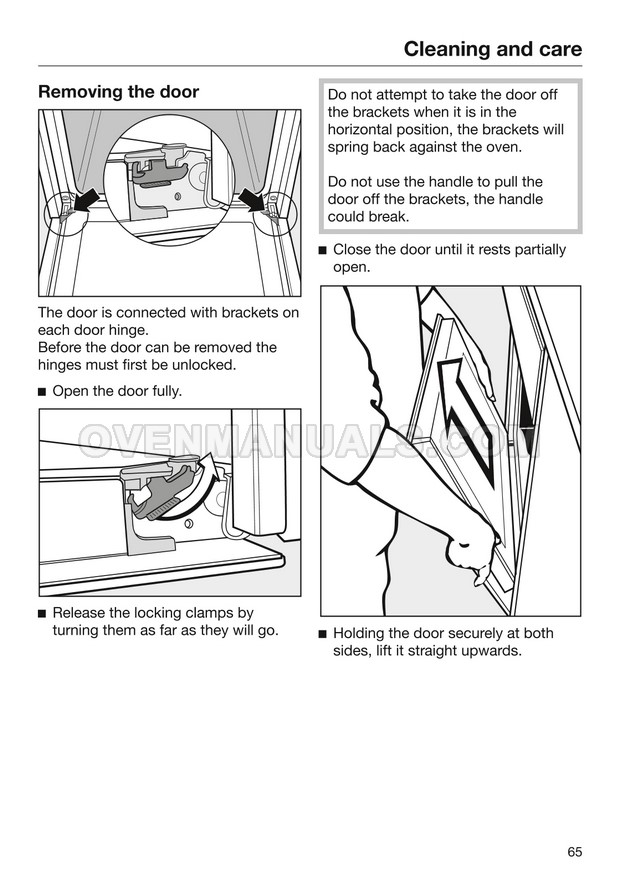 Cleaning and care

Removing the door

The door is connected with brackets on each door hinge.
Before the door can be removed the hinges must first be unlocked.

■ Open the door fully.

OVENMANUALS.COM

■ Release the locking clamps by turning them as far as they will go.

Do not attempt to take the door off the brackets when it is in the horizontal position, the brackets will spring back against the oven.

Do not use the handle to pull the door off the brackets, the handle could break.

■ Close the door until it rests partially open.

■ Holding the door securely at both sides, lift it straight upwards.

65