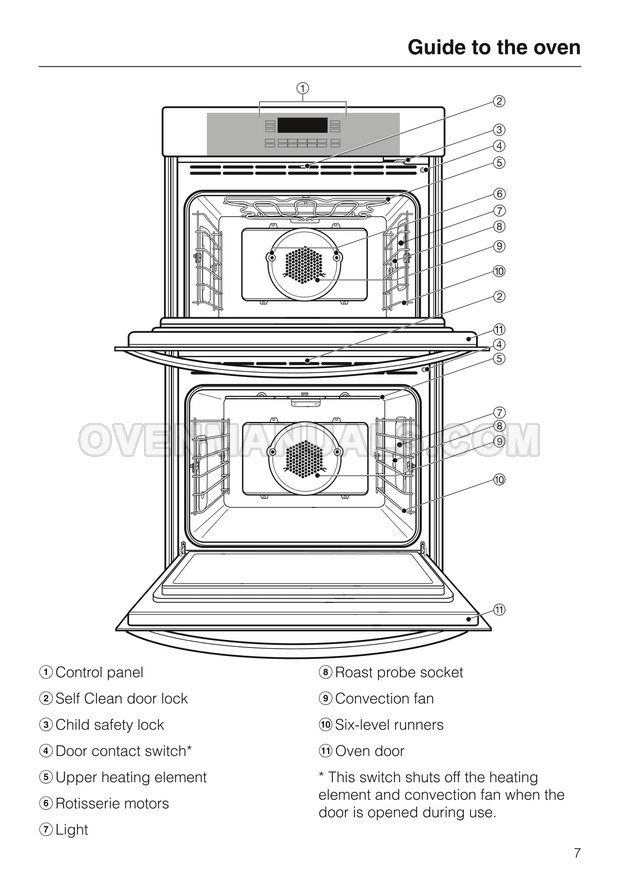 Guide to the oven

①

②

③

④

⑤

⑥

⑦

⑧

⑨

⑩

②

⑪

④

⑤

⑦

⑧

⑨

⑩

⑪

OVENMANUALS.COM

① Control panel

② Self Clean door lock

③ Child safety lock

④ Door contact switch*

⑤ Upper heating element

⑥ Rotisserie motors

⑦ Light

⑧ Roast probe socket

⑨ Convection fan

⑩ Six-level runners

⑪ Oven door

* This switch shuts off the heating element and convection fan when the door is opened during use.

7