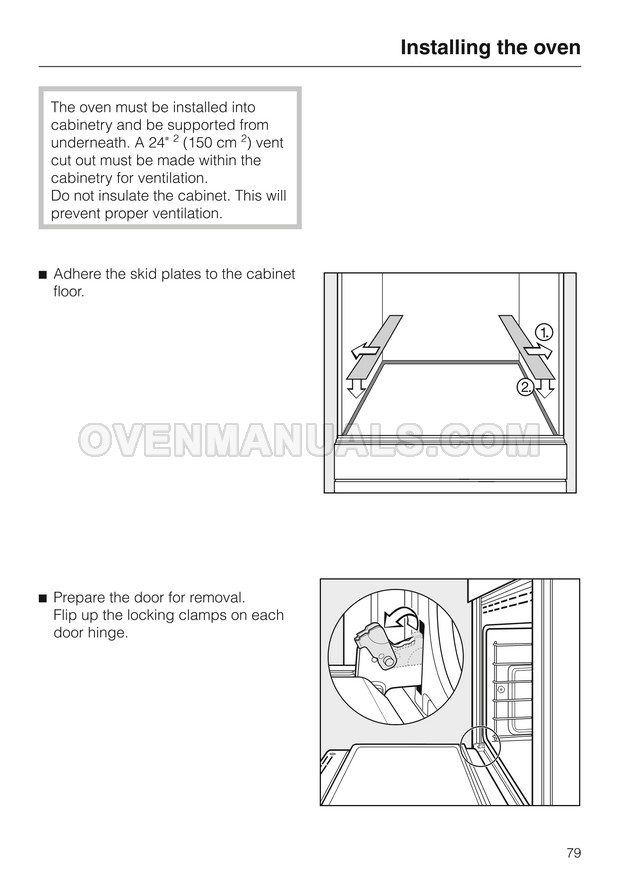 Installing the oven

The oven must be installed into cabinetry and be supported from underneath. A 24" $^2$ (150 cm $^2$) vent cut out must be made within the cabinetry for ventilation.
Do not insulate the cabinet. This will prevent proper ventilation.

■ Adhere the skid plates to the cabinet floor.

1.
2.

OVENMANUALS.COM

■ Prepare the door for removal.
Flip up the locking clamps on each door hinge.

79