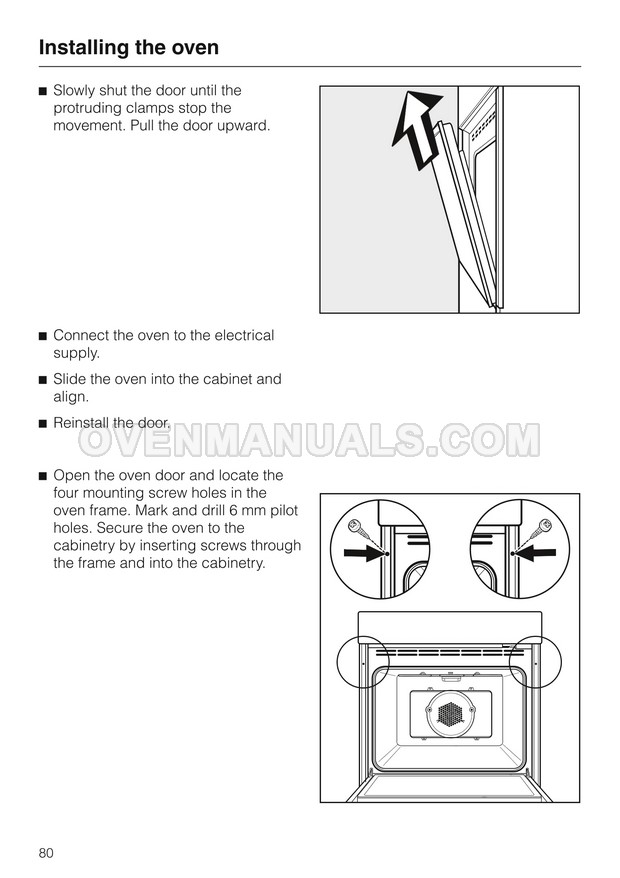 Installing the oven

■ Slowly shut the door until the protruding clamps stop the movement. Pull the door upward.

■ Connect the oven to the electrical supply.

■ Slide the oven into the cabinet and align.

■ Reinstall the door.

OVENMANUALS.COM

■ Open the oven door and locate the four mounting screw holes in the oven frame. Mark and drill 6 mm pilot holes. Secure the oven to the cabinetry by inserting screws through the frame and into the cabinetry.

80