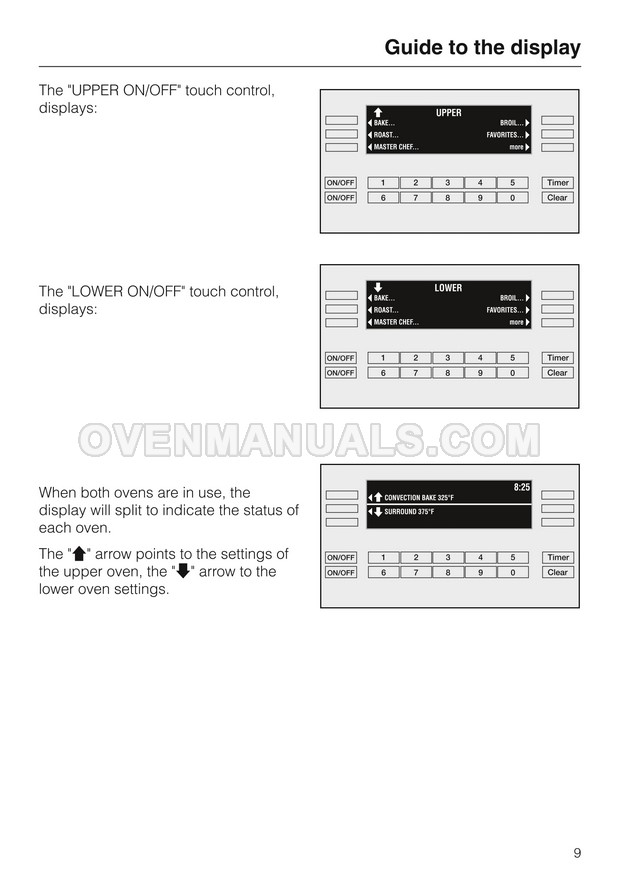 Guide to the display

The "UPPER ON/OFF" touch control, displays:

UPPER
BAKE... BROIL...
ROAST... FAVORITES...
MASTER CHEF... more

ON/OFF 1 2 3 4 5 Timer
ON/OFF 6 7 8 9 0 Clear

The "LOWER ON/OFF" touch control, displays:

LOWER
BAKE... BROIL...
ROAST... FAVORITES...
MASTER CHEF... more

ON/OFF 1 2 3 4 5 Timer
ON/OFF 6 7 8 9 0 Clear

OVENMANUALS.COM

When both ovens are in use, the display will split to indicate the status of each oven.

The "⬆" arrow points to the settings of the upper oven, the "⬇" arrow to the lower oven settings.

8:25
CONVECTION BAKE 325°F
SURROUND 375°F

ON/OFF 1 2 3 4 5 Timer
ON/OFF 6 7 8 9 0 Clear

9