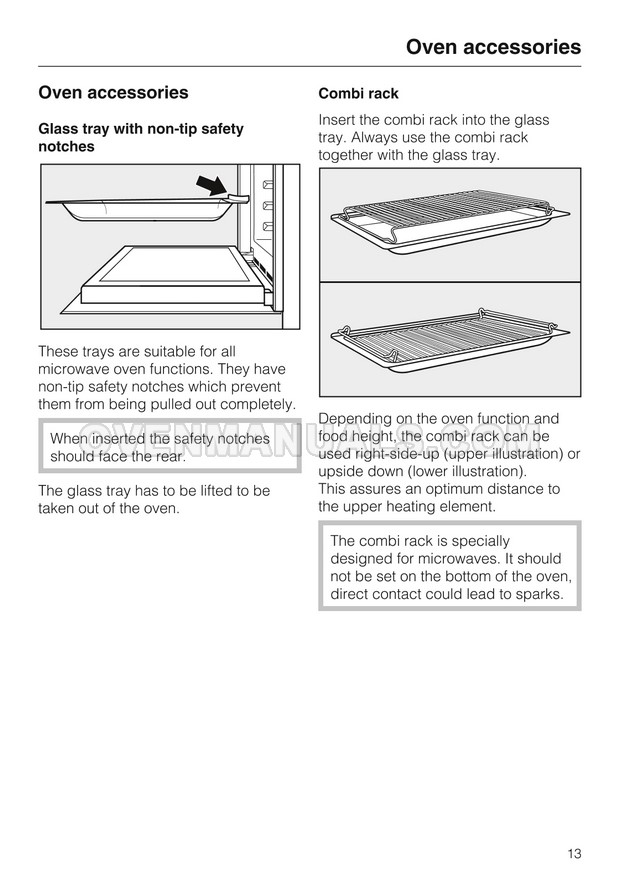 Oven accessories

Oven accessories

Glass tray with non-tip safety notches

These trays are suitable for all microwave oven functions. They have non-tip safety notches which prevent them from being pulled out completely.

When inserted the safety notches should face the rear.

The glass tray has to be lifted to be taken out of the oven.

Combi rack

Insert the combi rack into the glass tray. Always use the combi rack together with the glass tray.

Depending on the oven function and food height, the combi rack can be used right-side-up (upper illustration) or upside down (lower illustration).
This assures an optimum distance to the upper heating element.

The combi rack is specially designed for microwaves. It should not be set on the bottom of the oven, direct contact could lead to sparks.

OVENMANUALS.COM

13