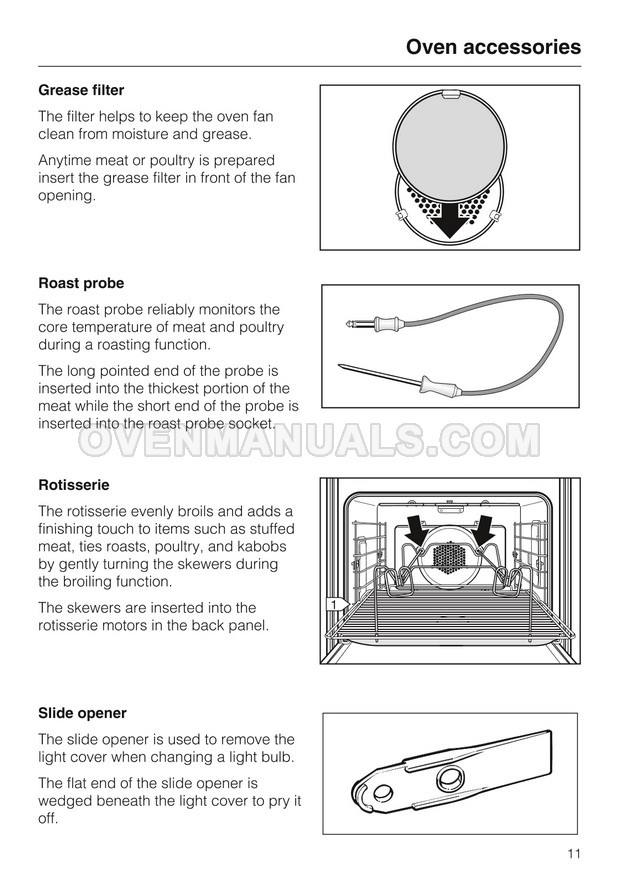 Oven accessories

Grease filter

The filter helps to keep the oven fan clean from moisture and grease.

Anytime meat or poultry is prepared insert the grease filter in front of the fan opening.

Roast probe

The roast probe reliably monitors the core temperature of meat and poultry during a roasting function.

The long pointed end of the probe is inserted into the thickest portion of the meat while the short end of the probe is inserted into the roast probe socket.

OVENMANUALS.COM

Rotisserie

The rotisserie evenly broils and adds a finishing touch to items such as stuffed meat, ties roasts, poultry, and kabobs by gently turning the skewers during the broiling function.

The skewers are inserted into the rotisserie motors in the back panel.

1

Slide opener

The slide opener is used to remove the light cover when changing a light bulb.

The flat end of the slide opener is wedged beneath the light cover to pry it off.

11