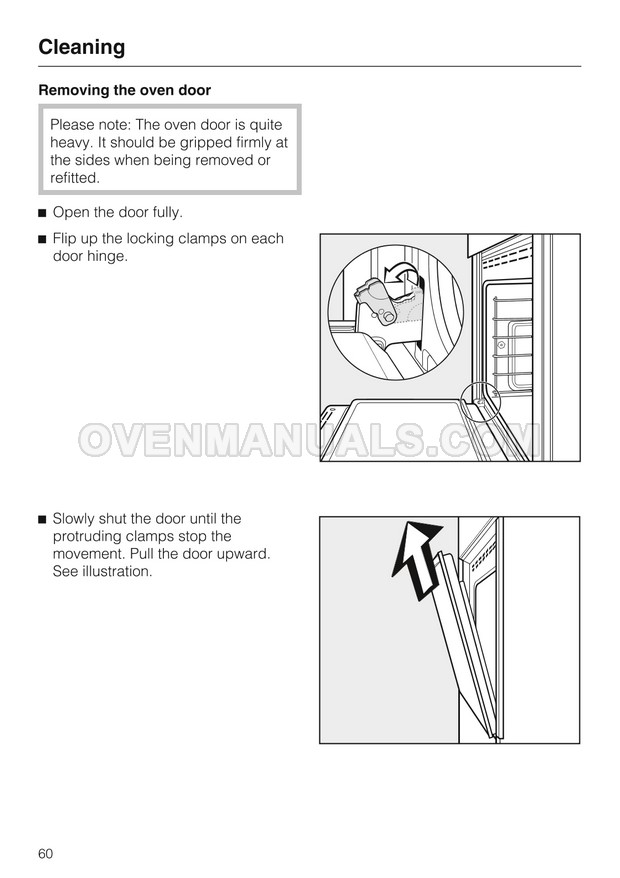 Cleaning

Removing the oven door

Please note: The oven door is quite heavy. It should be gripped firmly at the sides when being removed or refitted.

■ Open the door fully.

■ Flip up the locking clamps on each door hinge.

OVENMANUALS.COM

■ Slowly shut the door until the protruding clamps stop the movement. Pull the door upward. See illustration.

60