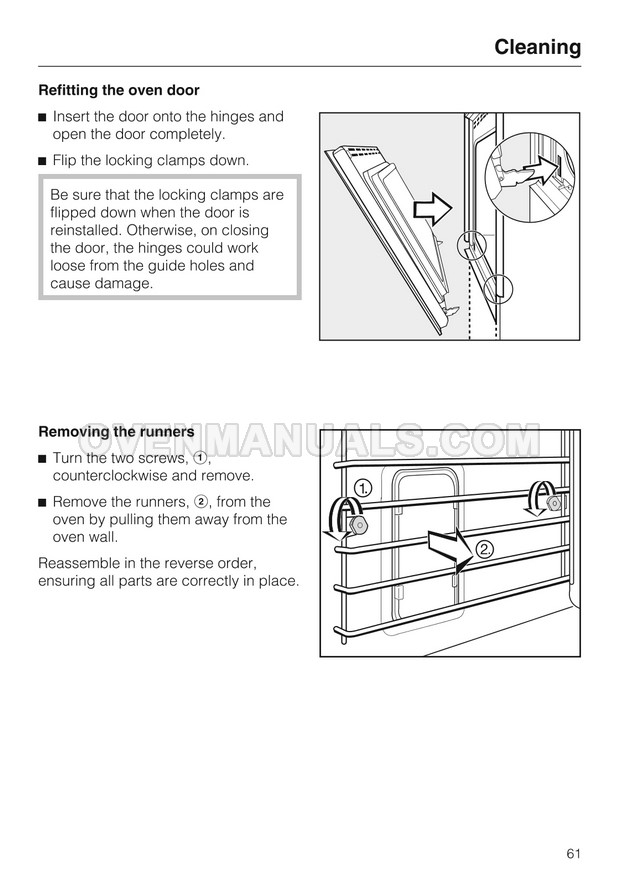 Cleaning

Refitting the oven door

■ Insert the door onto the hinges and open the door completely.

■ Flip the locking clamps down.

Be sure that the locking clamps are flipped down when the door is reinstalled. Otherwise, on closing the door, the hinges could work loose from the guide holes and cause damage.

OVENMANUALS.COM

Removing the runners

■ Turn the two screws, ①, counterclockwise and remove.

■ Remove the runners, ②, from the oven by pulling them away from the oven wall.

Reassemble in the reverse order, ensuring all parts are correctly in place.

1.

2.

61