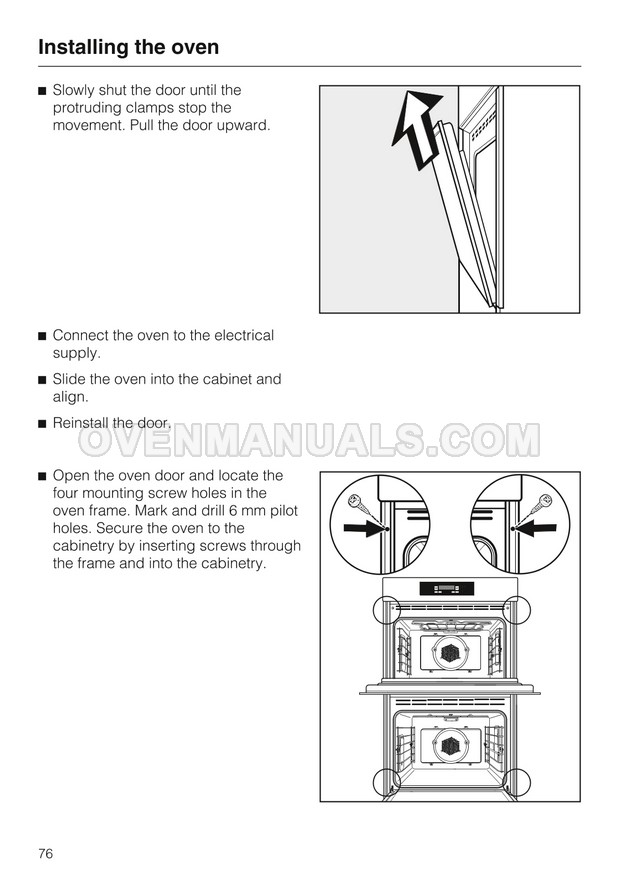 Installing the oven

■ Slowly shut the door until the protruding clamps stop the movement. Pull the door upward.

■ Connect the oven to the electrical supply.

■ Slide the oven into the cabinet and align.

■ Reinstall the door.

OVENMANUALS.COM

■ Open the oven door and locate the four mounting screw holes in the oven frame. Mark and drill 6 mm pilot holes. Secure the oven to the cabinetry by inserting screws through the frame and into the cabinetry.

76