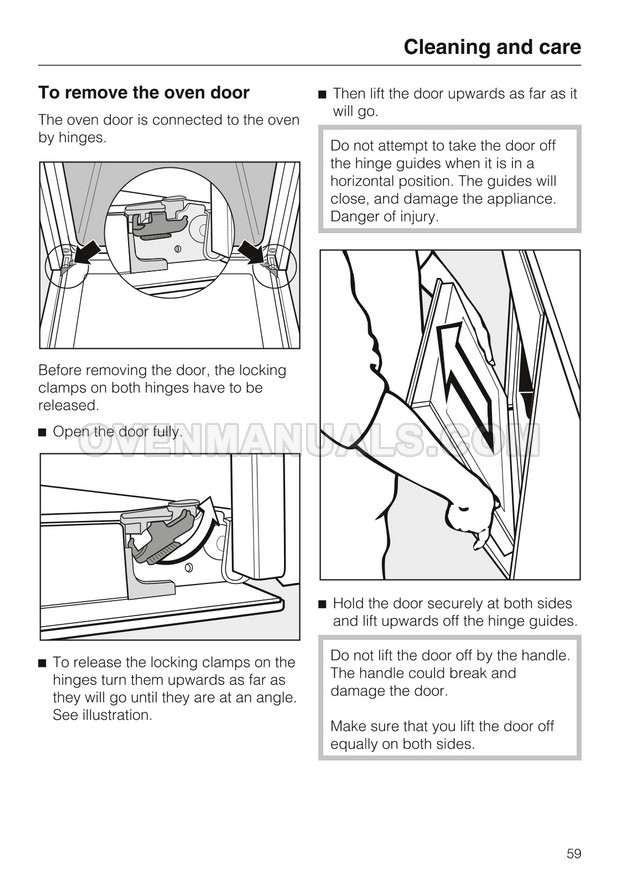 Cleaning and care

To remove the oven door

The oven door is connected to the oven by hinges.

Before removing the door, the locking clamps on both hinges have to be released.

■ Open the door fully.

OVENMANUALS.COM

■ To release the locking clamps on the hinges turn them upwards as far as they will go until they are at an angle. See illustration.

■ Then lift the door upwards as far as it will go.

Do not attempt to take the door off the hinge guides when it is in a horizontal position. The guides will close, and damage the appliance. Danger of injury.

■ Hold the door securely at both sides and lift upwards off the hinge guides.

Do not lift the door off by the handle. The handle could break and damage the door.

Make sure that you lift the door off equally on both sides.

59