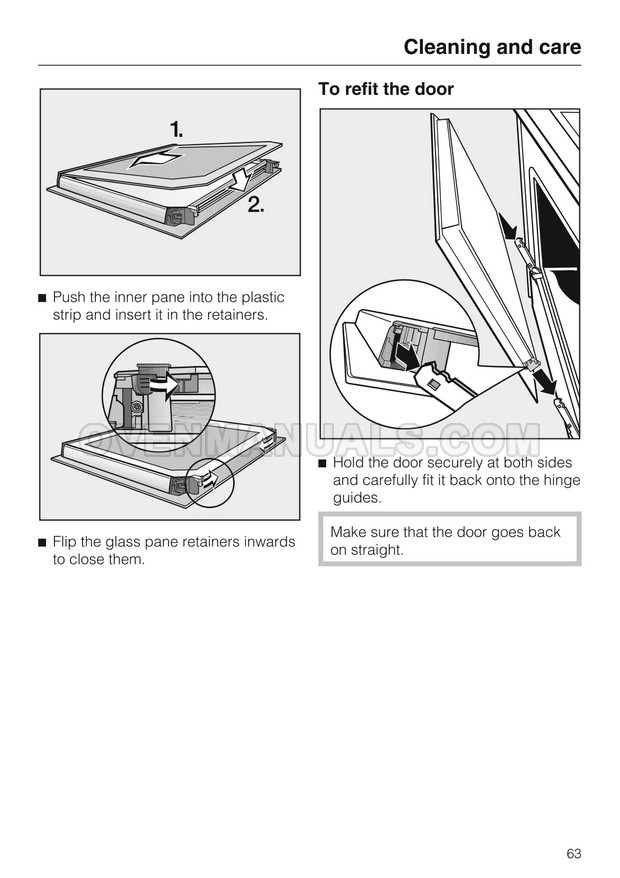 Cleaning and care

1.

2.

■ Push the inner pane into the plastic strip and insert it in the retainers.

■ Flip the glass pane retainers inwards to close them.

To refit the door

OVENMANUALS.COM

■ Hold the door securely at both sides and carefully fit it back onto the hinge guides.

Make sure that the door goes back on straight.

63