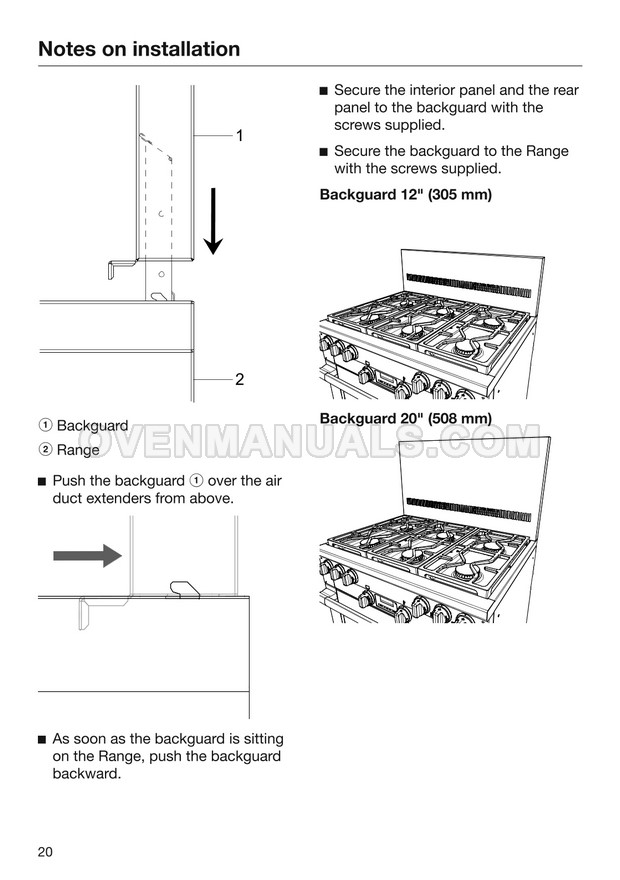 Notes on installation

1

2

① Backguard

② Range

■ Push the backguard ① over the air duct extenders from above.

■ As soon as the backguard is sitting on the Range, push the backguard backward.

■ Secure the interior panel and the rear panel to the backguard with the screws supplied.

■ Secure the backguard to the Range with the screws supplied.

Backguard 12" (305 mm)

Backguard 20" (508 mm)

OVENMANUALS.COM

20