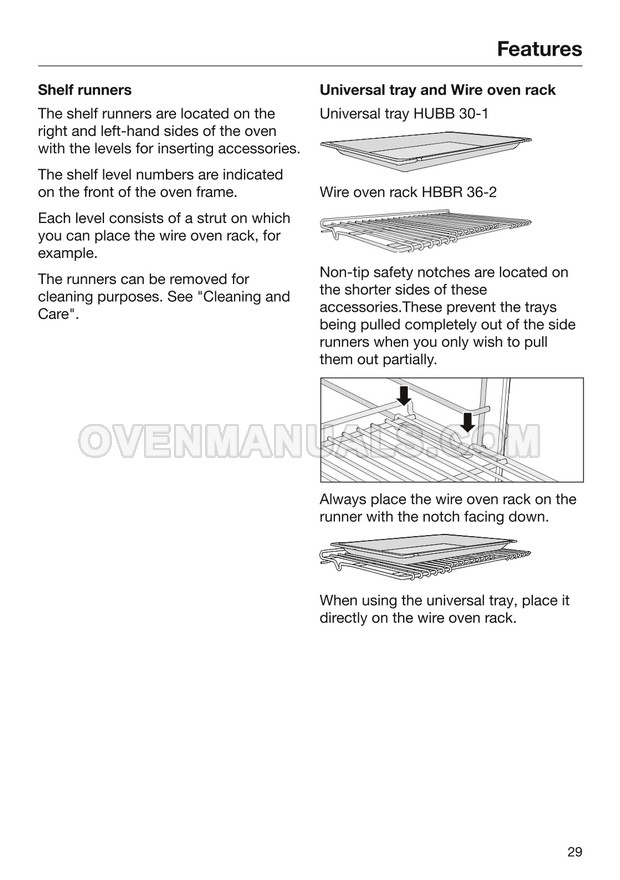 Features

Shelf runners

The shelf runners are located on the right and left-hand sides of the oven with the levels for inserting accessories.

The shelf level numbers are indicated on the front of the oven frame.

Each level consists of a strut on which you can place the wire oven rack, for example.

The runners can be removed for cleaning purposes. See "Cleaning and Care".

Universal tray and Wire oven rack

Universal tray HUBB 30-1

Wire oven rack HBBR 36-2

Non-tip safety notches are located on the shorter sides of these accessories.These prevent the trays being pulled completely out of the side runners when you only wish to pull them out partially.

OVENMANUALS.COM

Always place the wire oven rack on the runner with the notch facing down.

When using the universal tray, place it directly on the wire oven rack.

29