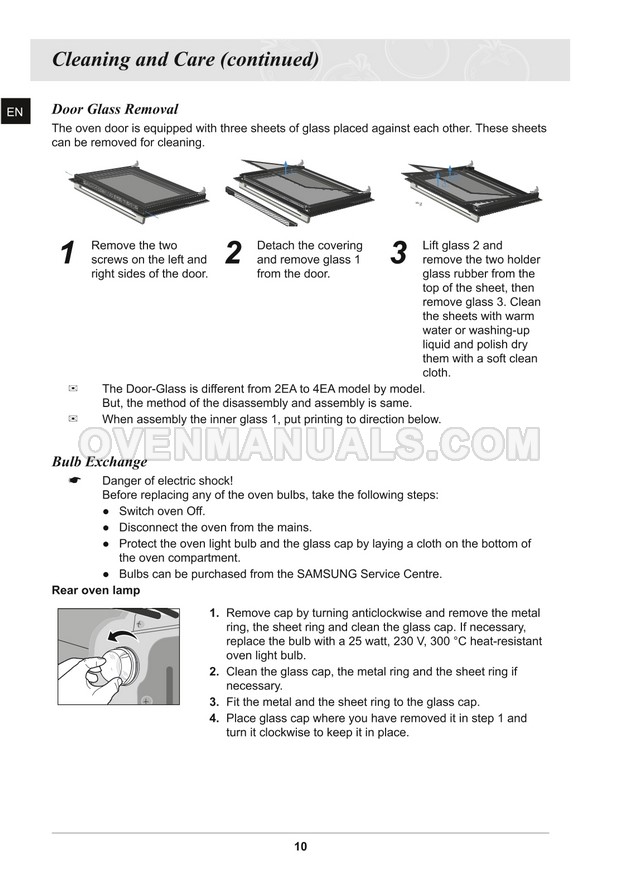 Cleaning and Care (continued)

EN

Door Glass Removal

The oven door is equipped with three sheets of glass placed against each other. These sheets can be removed for cleaning.

1 Remove the two screws on the left and right sides of the door.

2 Detach the covering and remove glass 1 from the door.

3 Lift glass 2 and remove the two holder glass rubber from the top of the sheet, then remove glass 3. Clean the sheets with warm water or washing-up liquid and polish dry them with a soft clean cloth.

The Door-Glass is different from 2EA to 4EA model by model. But, the method of the disassembly and assembly is same.

When assembly the inner glass 1, put printing to direction below.

OVENMANUALS.COM

Bulb Exchange

Danger of electric shock!
Before replacing any of the oven bulbs, take the following steps:
● Switch oven Off.
● Disconnect the oven from the mains.
● Protect the oven light bulb and the glass cap by laying a cloth on the bottom of the oven compartment.
● Bulbs can be purchased from the SAMSUNG Service Centre.

Rear oven lamp

1. Remove cap by turning anticlockwise and remove the metal ring, the sheet ring and clean the glass cap. If necessary, replace the bulb with a 25 watt, 230 V, 300 °C heat-resistant oven light bulb.
2. Clean the glass cap, the metal ring and the sheet ring if necessary.
3. Fit the metal and the sheet ring to the glass cap.
4. Place glass cap where you have removed it in step 1 and turn it clockwise to keep it in place.

10