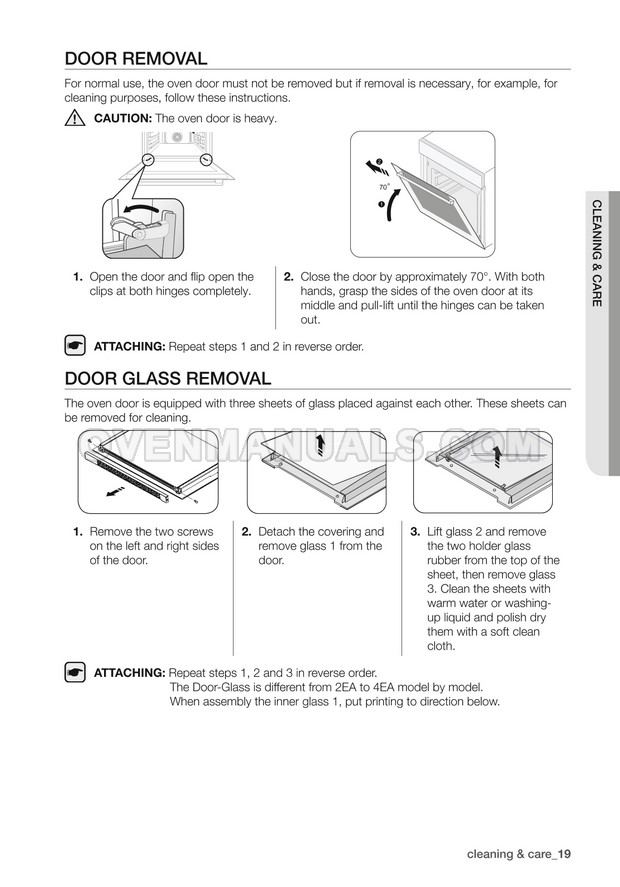 DOOR REMOVAL

For normal use, the oven door must not be removed but if removal is necessary, for example, for cleaning purposes, follow these instructions.

CAUTION: The oven door is heavy.

70°

1. Open the door and flip open the clips at both hinges completely.

2. Close the door by approximately 70°. With both hands, grasp the sides of the oven door at its middle and pull-lift until the hinges can be taken out.

ATTACHING: Repeat steps 1 and 2 in reverse order.

CLEANING & CARE

DOOR GLASS REMOVAL

The oven door is equipped with three sheets of glass placed against each other. These sheets can be removed for cleaning.

OVENMANUALS.COM

1. Remove the two screws on the left and right sides of the door.

2. Detach the covering and remove glass 1 from the door.

3. Lift glass 2 and remove the two holder glass rubber from the top of the sheet, then remove glass 3. Clean the sheets with warm water or washing-up liquid and polish dry them with a soft clean cloth.

ATTACHING: Repeat steps 1, 2 and 3 in reverse order.
The Door-Glass is different from 2EA to 4EA model by model.
When assembly the inner glass 1, put printing to direction below.

cleaning & care_19