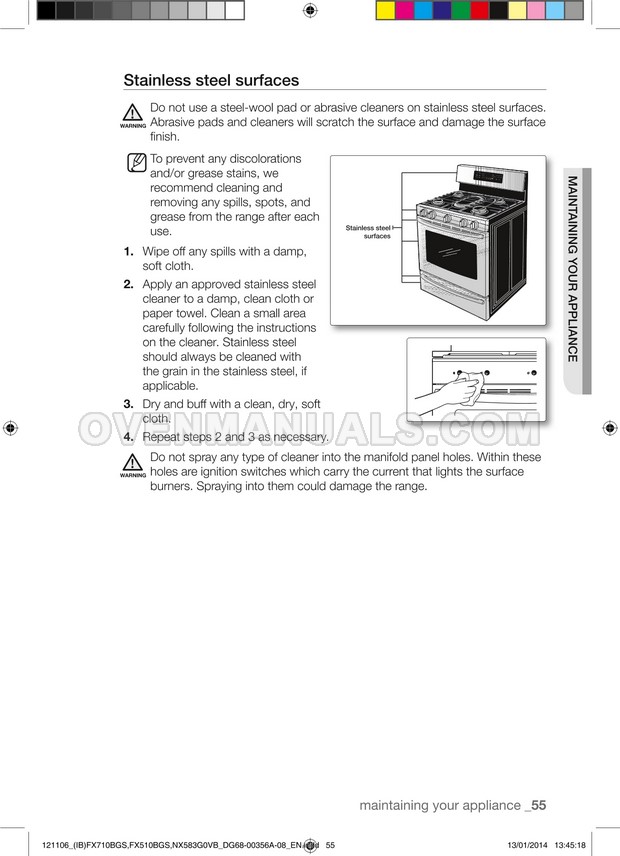 Stainless steel surfaces

WARNING Do not use a steel-wool pad or abrasive cleaners on stainless steel surfaces. Abrasive pads and cleaners will scratch the surface and damage the surface finish.

To prevent any discolorations and/or grease stains, we recommend cleaning and removing any spills, spots, and grease from the range after each use.

1. Wipe off any spills with a damp, soft cloth.
2. Apply an approved stainless steel cleaner to a damp, clean cloth or paper towel. Clean a small area carefully following the instructions on the cleaner. Stainless steel should always be cleaned with the grain in the stainless steel, if applicable.
3. Dry and buff with a clean, dry, soft cloth.
4. Repeat steps 2 and 3 as necessary.

Stainless steel surfaces

MAINTAINING YOUR APPLIANCE

OVENMANUALS.COM

WARNING Do not spray any type of cleaner into the manifold panel holes. Within these holes are ignition switches which carry the current that lights the surface burners. Spraying into them could damage the range.

maintaining your appliance _55

121106_(IB)FX710BGS,FX510BGS,NX583G0VB_DG68-00356A-08_EN.indd 55 13/01/2014 13:45:18