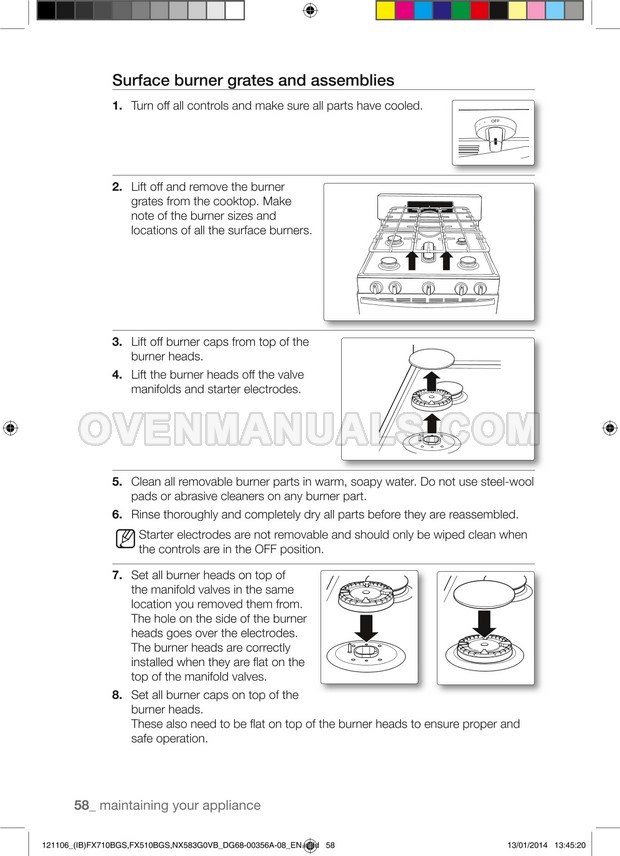 Surface burner grates and assemblies

1. Turn off all controls and make sure all parts have cooled.

OFF

2. Lift off and remove the burner grates from the cooktop. Make note of the burner sizes and locations of all the surface burners.

3. Lift off burner caps from top of the burner heads.
4. Lift the burner heads off the valve manifolds and starter electrodes.

OVENMANUALS.COM

5. Clean all removable burner parts in warm, soapy water. Do not use steel-wool pads or abrasive cleaners on any burner part.
6. Rinse thoroughly and completely dry all parts before they are reassembled.

Starter electrodes are not removable and should only be wiped clean when the controls are in the OFF position.

7. Set all burner heads on top of the manifold valves in the same location you removed them from. The hole on the side of the burner heads goes over the electrodes. The burner heads are correctly installed when they are flat on the top of the manifold valves.
8. Set all burner caps on top of the burner heads.
These also need to be flat on top of the burner heads to ensure proper and safe operation.

58_ maintaining your appliance

121106_(IB)FX710BGS,FX510BGS,NX583G0VB_DG68-00356A-08_EN.indd 58

13/01/2014 13:45:20