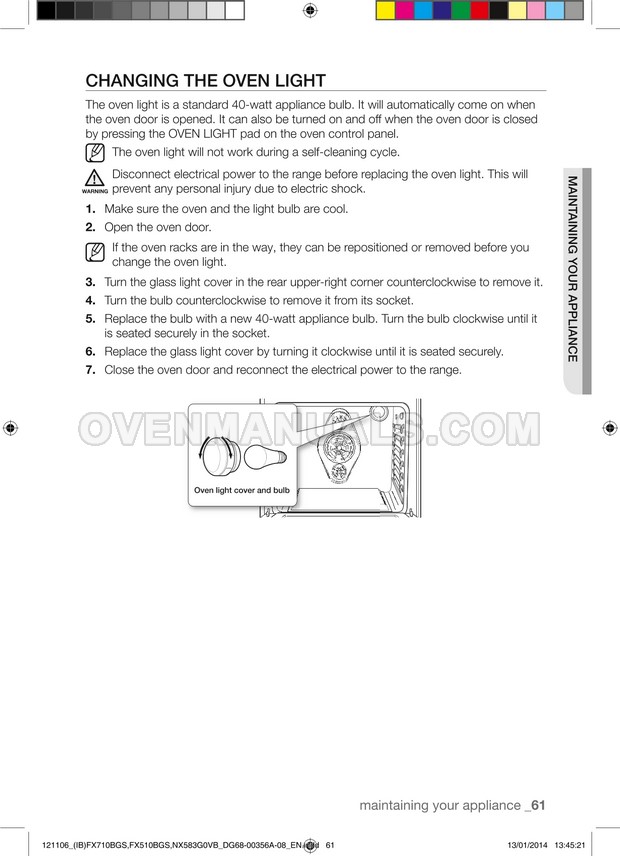 CHANGING THE OVEN LIGHT

The oven light is a standard 40-watt appliance bulb. It will automatically come on when the oven door is opened. It can also be turned on and off when the oven door is closed by pressing the OVEN LIGHT pad on the oven control panel.

The oven light will not work during a self-cleaning cycle.

WARNING Disconnect electrical power to the range before replacing the oven light. This will prevent any personal injury due to electric shock.

1. Make sure the oven and the light bulb are cool.
2. Open the oven door.

If the oven racks are in the way, they can be repositioned or removed before you change the oven light.

3. Turn the glass light cover in the rear upper-right corner counterclockwise to remove it.
4. Turn the bulb counterclockwise to remove it from its socket.
5. Replace the bulb with a new 40-watt appliance bulb. Turn the bulb clockwise until it is seated securely in the socket.
6. Replace the glass light cover by turning it clockwise until it is seated securely.
7. Close the oven door and reconnect the electrical power to the range.

MAINTAINING YOUR APPLIANCE

OVENMANUALS.COM

Oven light cover and bulb

maintaining your appliance _61

121106_(IB)FX710BGS,FX510BGS,NX583G0VB_DG68-00356A-08_EN.indd 61 13/01/2014 13:45:21