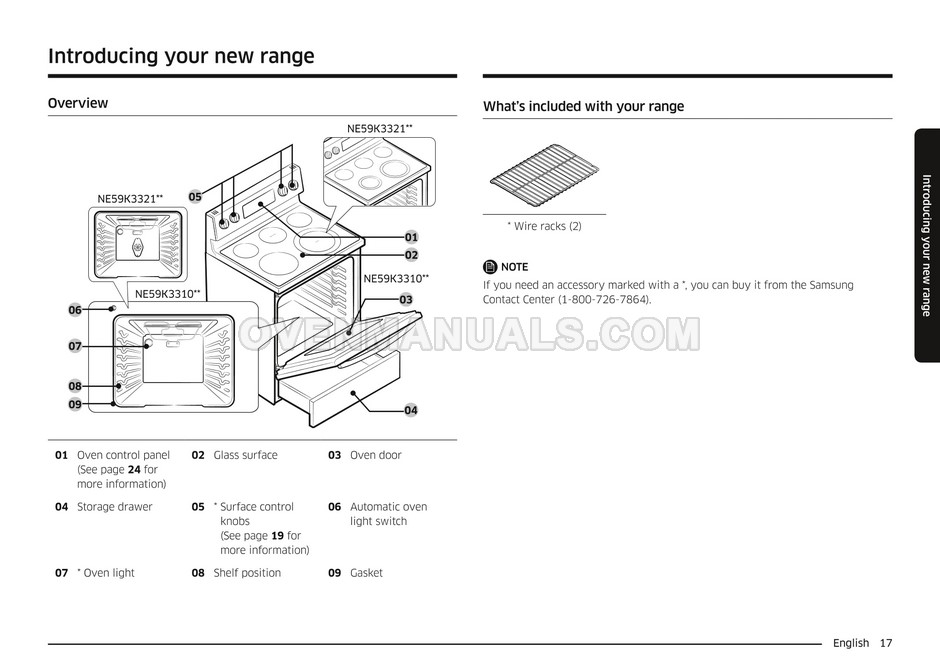 Introducing your new range

Overview

NE59K3321**

NE59K3321**

05

01

02

NE59K3310**

NE59K3310**

03

06

07

08

09

04

OVENMANUALS.COM

| 01 | Oven control panel (See page **24** for more information) | 02 | Glass surface | 03 | Oven door |
|---|---|---|---|---|---|
| 04 | Storage drawer | 05 | * Surface control knobs (See page **19** for more information) | 06 | Automatic oven light switch |
| 07 | * Oven light | 08 | Shelf position | 09 | Gasket |

What's included with your range

* Wire racks (2)

NOTE

If you need an accessory marked with a *, you can buy it from the Samsung Contact Center (1-800-726-7864).

Introducing your new range

English 17