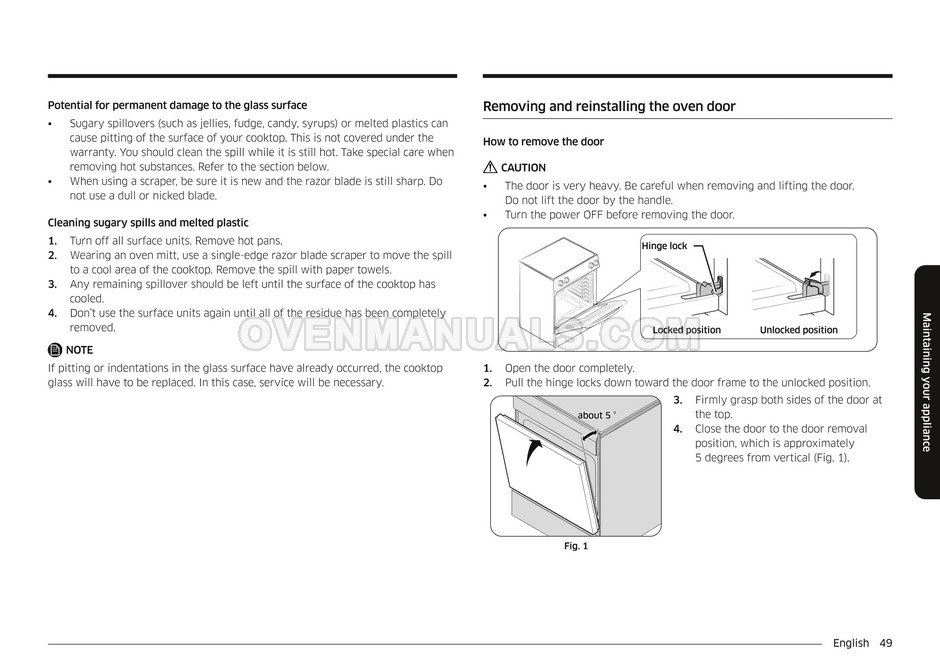 Potential for permanent damage to the glass surface

• Sugary spillovers (such as jellies, fudge, candy, syrups) or melted plastics can cause pitting of the surface of your cooktop. This is not covered under the warranty. You should clean the spill while it is still hot. Take special care when removing hot substances. Refer to the section below.
• When using a scraper, be sure it is new and the razor blade is still sharp. Do not use a dull or nicked blade.

Cleaning sugary spills and melted plastic

1. Turn off all surface units. Remove hot pans.
2. Wearing an oven mitt, use a single-edge razor blade scraper to move the spill to a cool area of the cooktop. Remove the spill with paper towels.
3. Any remaining spillover should be left until the surface of the cooktop has cooled.
4. Don't use the surface units again until all of the residue has been completely removed.

NOTE

If pitting or indentations in the glass surface have already occurred, the cooktop glass will have to be replaced. In this case, service will be necessary.

OVENMANUALS.COM

Removing and reinstalling the oven door

How to remove the door

CAUTION

• The door is very heavy. Be careful when removing and lifting the door. Do not lift the door by the handle.
• Turn the power OFF before removing the door.

Hinge lock

Locked position

Unlocked position

1. Open the door completely.
2. Pull the hinge locks down toward the door frame to the unlocked position.

about 5 °

Fig. 1

3. Firmly grasp both sides of the door at the top.
4. Close the door to the door removal position, which is approximately 5 degrees from vertical (Fig. 1).

Maintaining your appliance

English 49