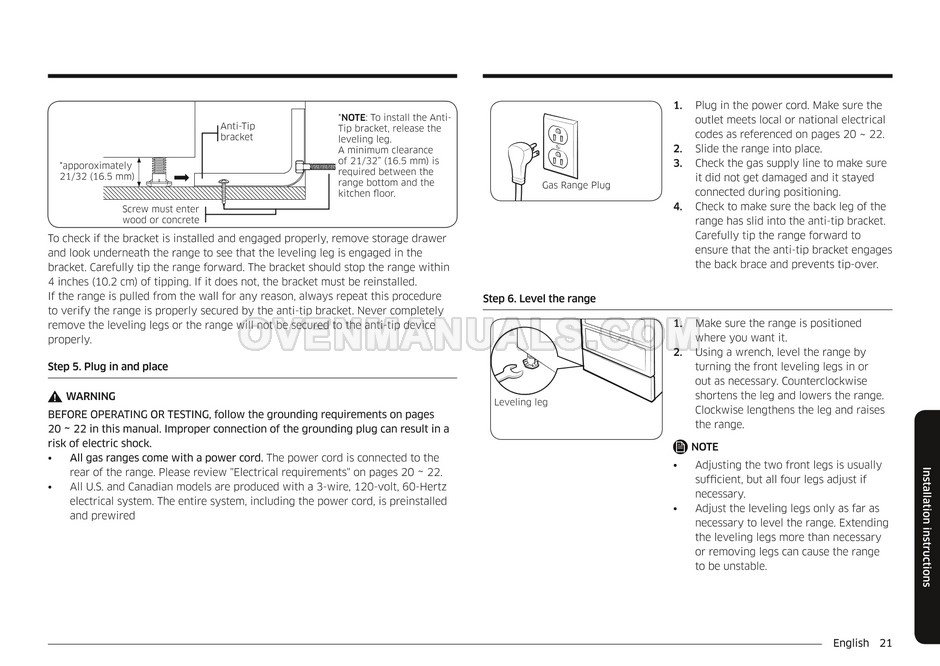 Anti-Tip bracket

*apporoximately 21/32 (16.5 mm)

Screw must enter wood or concrete

*NOTE: To install the Anti-Tip bracket, release the leveling leg. A minimum clearance of 21/32" (16.5 mm) is required between the range bottom and the kitchen floor.

To check if the bracket is installed and engaged properly, remove storage drawer and look underneath the range to see that the leveling leg is engaged in the bracket. Carefully tip the range forward. The bracket should stop the range within 4 inches (10.2 cm) of tipping. If it does not, the bracket must be reinstalled. If the range is pulled from the wall for any reason, always repeat this procedure to verify the range is properly secured by the anti-tip bracket. Never completely remove the leveling legs or the range will not be secured to the anti-tip device properly.

Step 5. Plug in and place

WARNING

BEFORE OPERATING OR TESTING, follow the grounding requirements on pages 20 ~ 22 in this manual. Improper connection of the grounding plug can result in a risk of electric shock.

• All gas ranges come with a power cord. The power cord is connected to the rear of the range. Please review "Electrical requirements" on pages 20 ~ 22.
• All U.S. and Canadian models are produced with a 3-wire, 120-volt, 60-Hertz electrical system. The entire system, including the power cord, is preinstalled and prewired

Gas Range Plug

1. Plug in the power cord. Make sure the outlet meets local or national electrical codes as referenced on pages 20 ~ 22.
2. Slide the range into place.
3. Check the gas supply line to make sure it did not get damaged and it stayed connected during positioning.
4. Check to make sure the back leg of the range has slid into the anti-tip bracket. Carefully tip the range forward to ensure that the anti-tip bracket engages the back brace and prevents tip-over.

Step 6. Level the range

Leveling leg

1. Make sure the range is positioned where you want it.
2. Using a wrench, level the range by turning the front leveling legs in or out as necessary. Counterclockwise shortens the leg and lowers the range. Clockwise lengthens the leg and raises the range.

NOTE

• Adjusting the two front legs is usually sufficient, but all four legs adjust if necessary.
• Adjust the leveling legs only as far as necessary to level the range. Extending the leveling legs more than necessary or removing legs can cause the range to be unstable.

OVENMANUALS.COM

Installation instructions

English 21