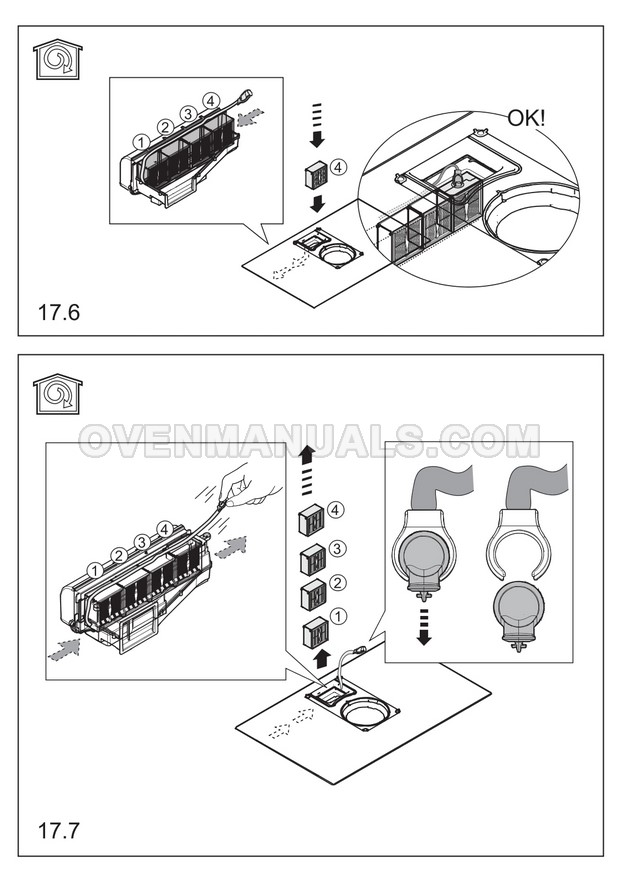 1 2 3 4

4

OK!

17.6

OVENMANUALS.COM

1 2 3 4

4

3

2

1

17.7