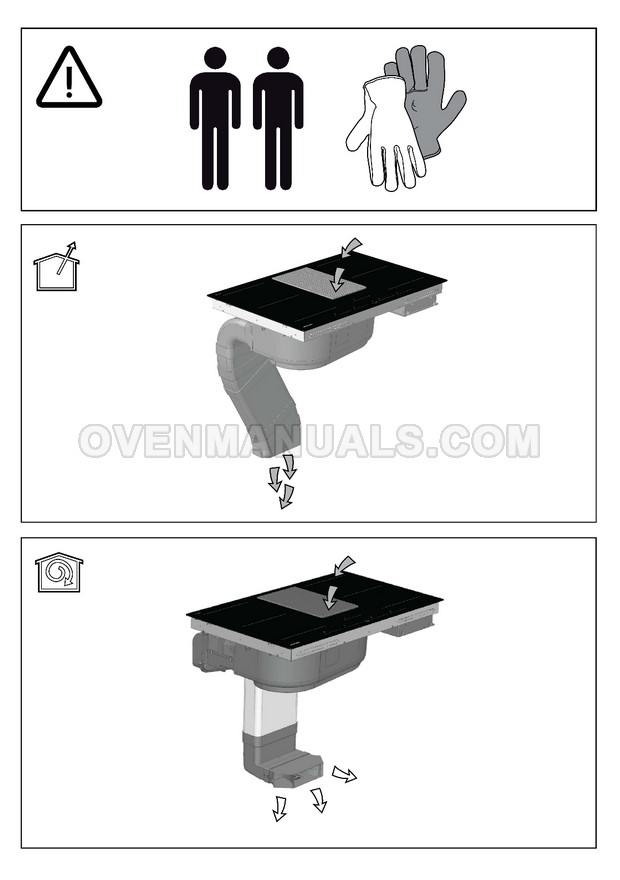 OVENMANUALS.COM