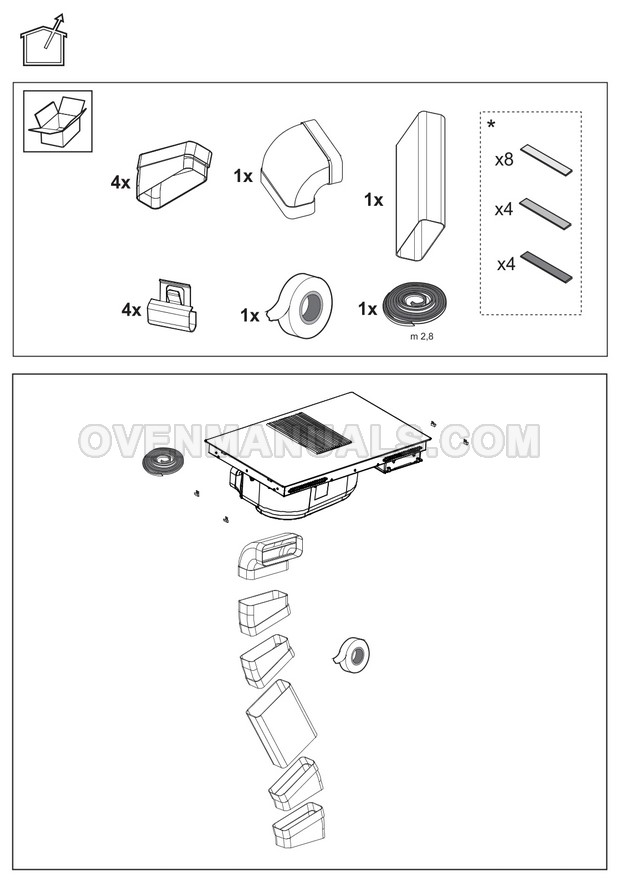 4x
1x
1x
*
x8
x4
x4
4x
1x
1x
m 2,8

OVENMANUALS.COM