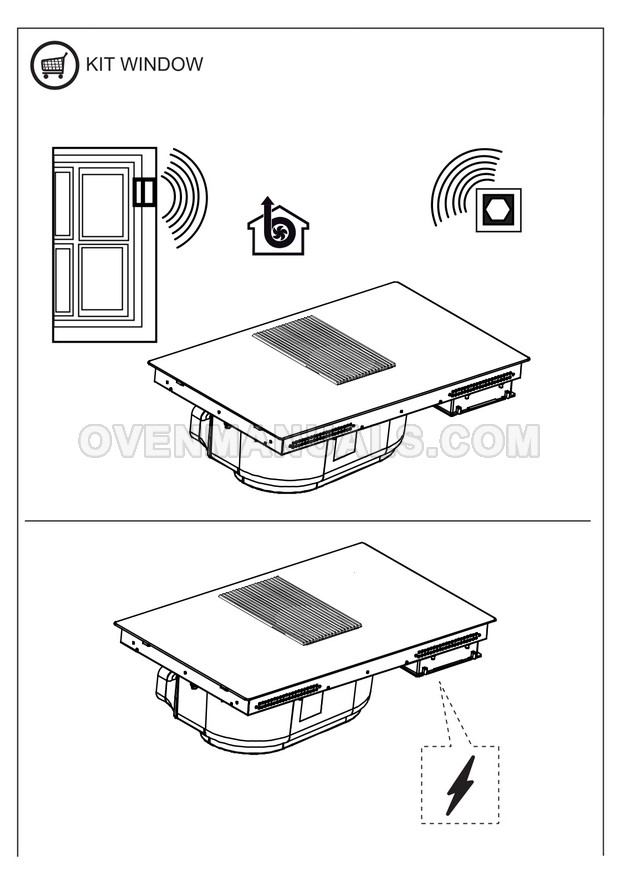 KIT WINDOW

OVENMANUALS.COM