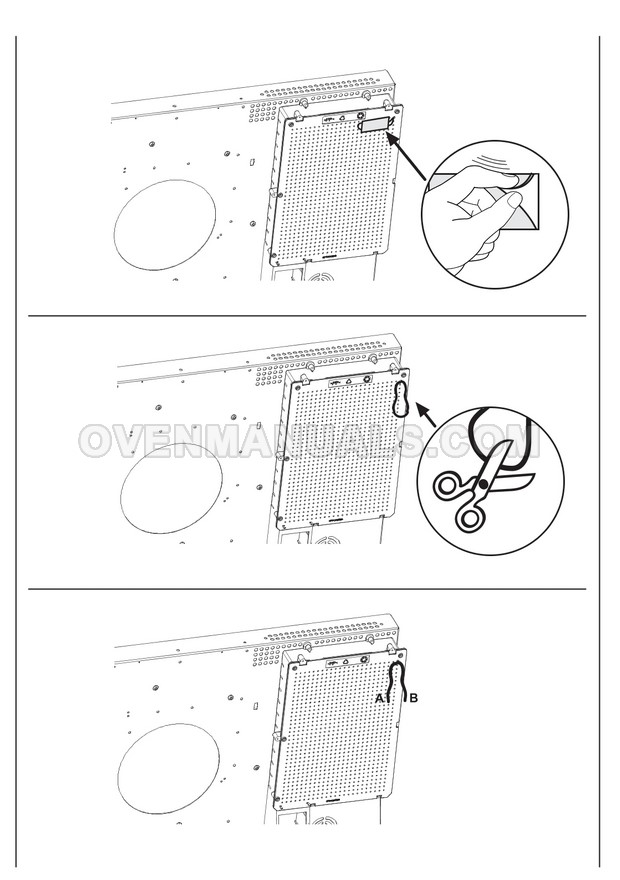 OVENMANUALS.COM

A B