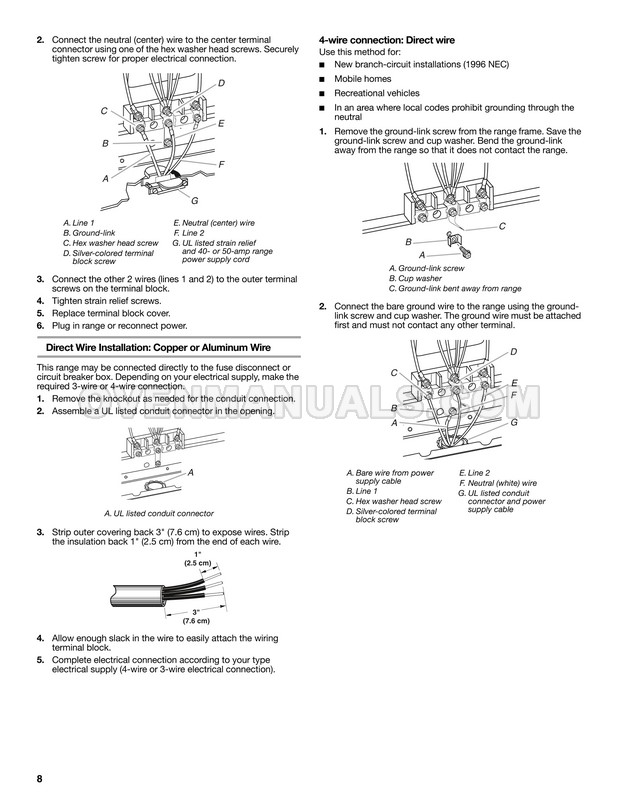 2. Connect the neutral (center) wire to the center terminal connector using one of the hex washer head screws. Securely tighten screw for proper electrical connection.

D
C
E
B
F
A
G

A. Line 1
B. Ground-link
C. Hex washer head screw
D. Silver-colored terminal block screw
E. Neutral (center) wire
F. Line 2
G. UL listed strain relief and 40- or 50-amp range power supply cord

3. Connect the other 2 wires (lines 1 and 2) to the outer terminal screws on the terminal block.
4. Tighten strain relief screws.
5. Replace terminal block cover.
6. Plug in range or reconnect power.

Direct Wire Installation: Copper or Aluminum Wire

This range may be connected directly to the fuse disconnect or circuit breaker box. Depending on your electrical supply, make the required 3-wire or 4-wire connection.
1. Remove the knockout as needed for the conduit connection.
2. Assemble a UL listed conduit connector in the opening.

A

A. UL listed conduit connector

3. Strip outer covering back 3" (7.6 cm) to expose wires. Strip the insulation back 1" (2.5 cm) from the end of each wire.

1"
(2.5 cm)
3"
(7.6 cm)

4. Allow enough slack in the wire to easily attach the wiring terminal block.
5. Complete electrical connection according to your type electrical supply (4-wire or 3-wire electrical connection).

4-wire connection: Direct wire
Use this method for:
■ New branch-circuit installations (1996 NEC)
■ Mobile homes
■ Recreational vehicles
■ In an area where local codes prohibit grounding through the neutral
1. Remove the ground-link screw from the range frame. Save the ground-link screw and cup washer. Bend the ground-link away from the range so that it does not contact the range.

C
B
A

A. Ground-link screw
B. Cup washer
C. Ground-link bent away from range

2. Connect the bare ground wire to the range using the ground-link screw and cup washer. The ground wire must be attached first and must not contact any other terminal.

D
C
E
F
B
A
G

A. Bare wire from power supply cable
B. Line 1
C. Hex washer head screw
D. Silver-colored terminal block screw
E. Line 2
F. Neutral (white) wire
G. UL listed conduit connector and power supply cable

OVENMANUALS.COM

8